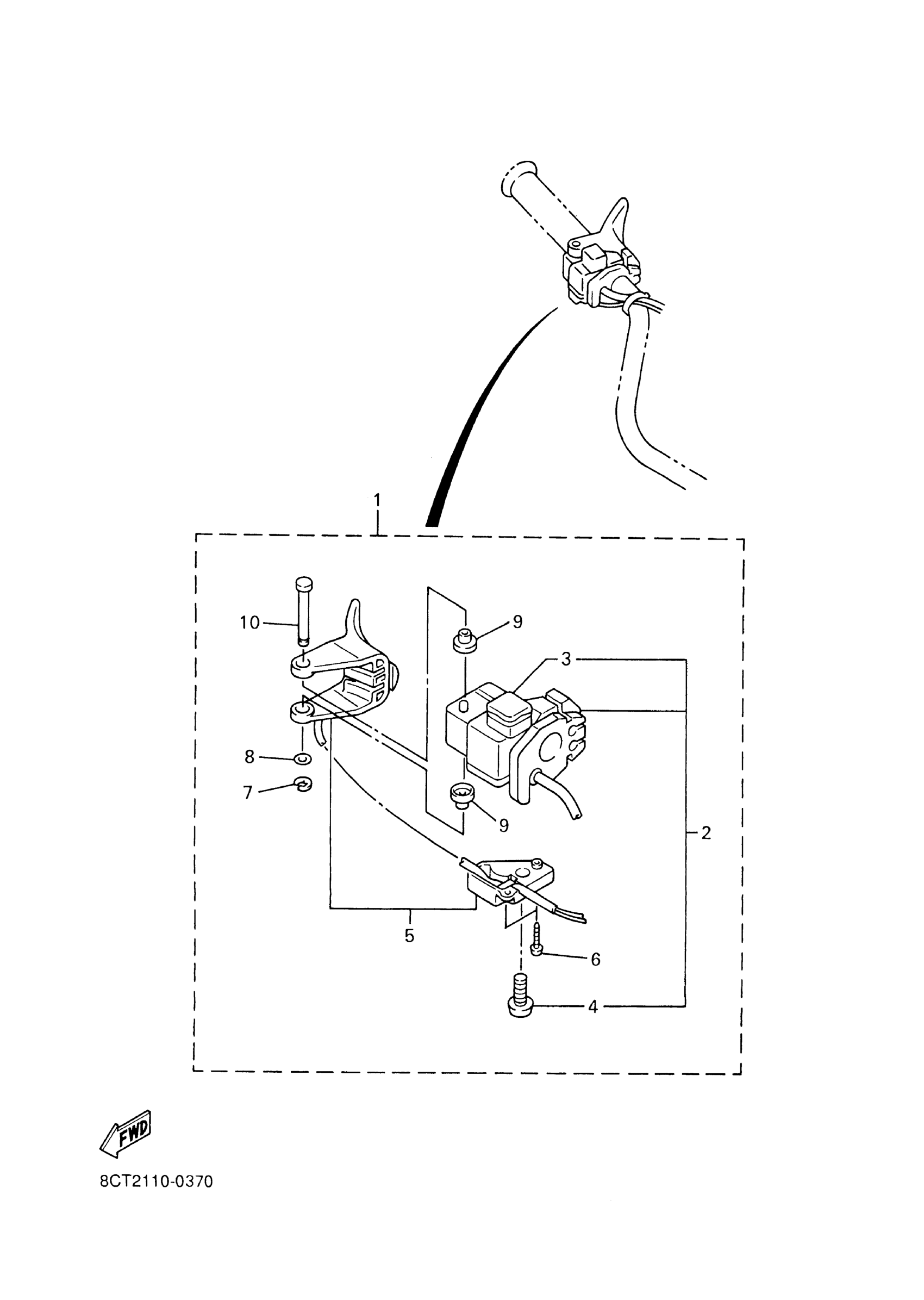 1
10
9
3
8
7
9
2
5
6
4
FWD
8CT2110-0370