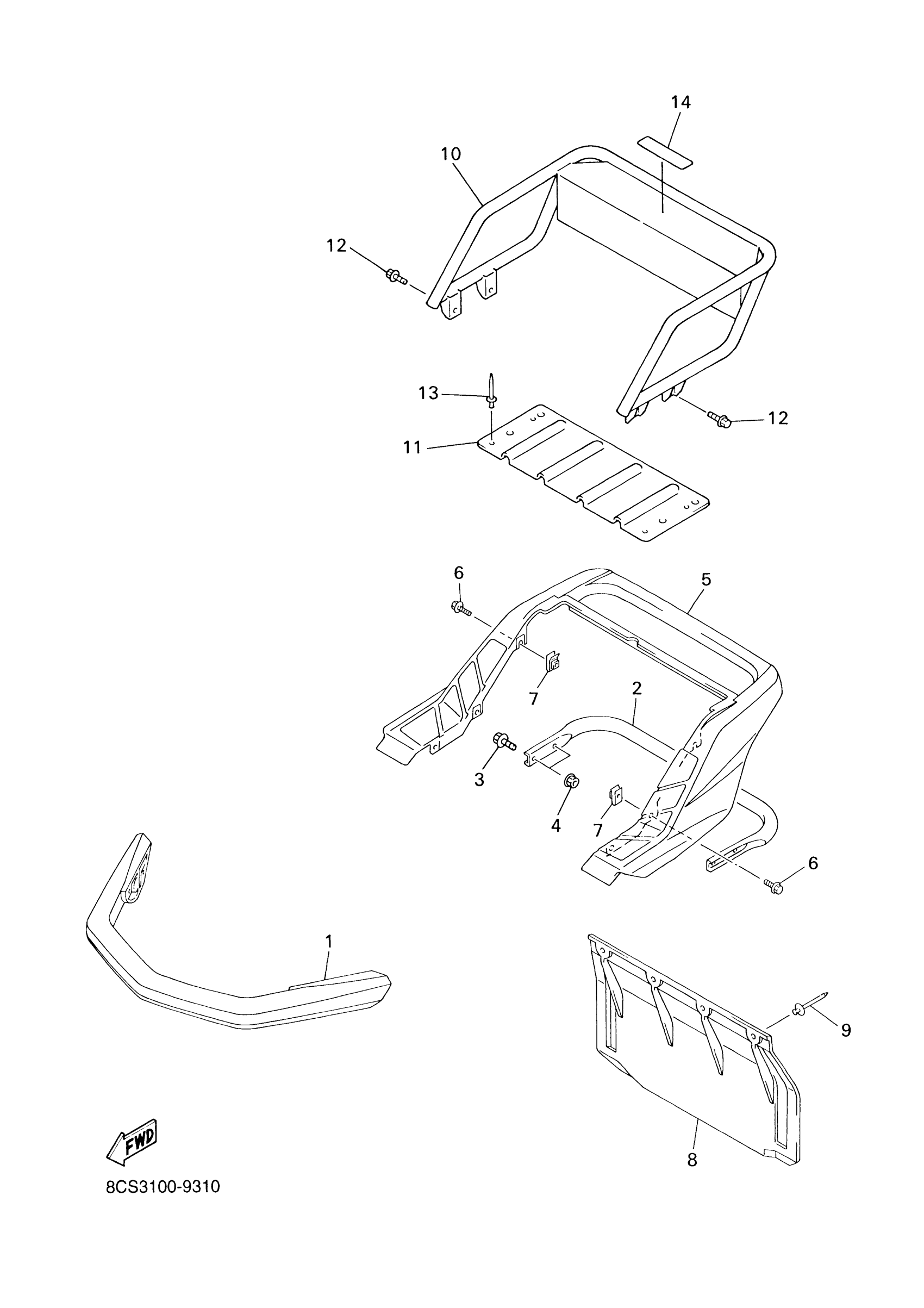 14
10
12
13
12
11
6
5
7
2
3
4
7
6
1
9
8
FWD
8CS3100-9310