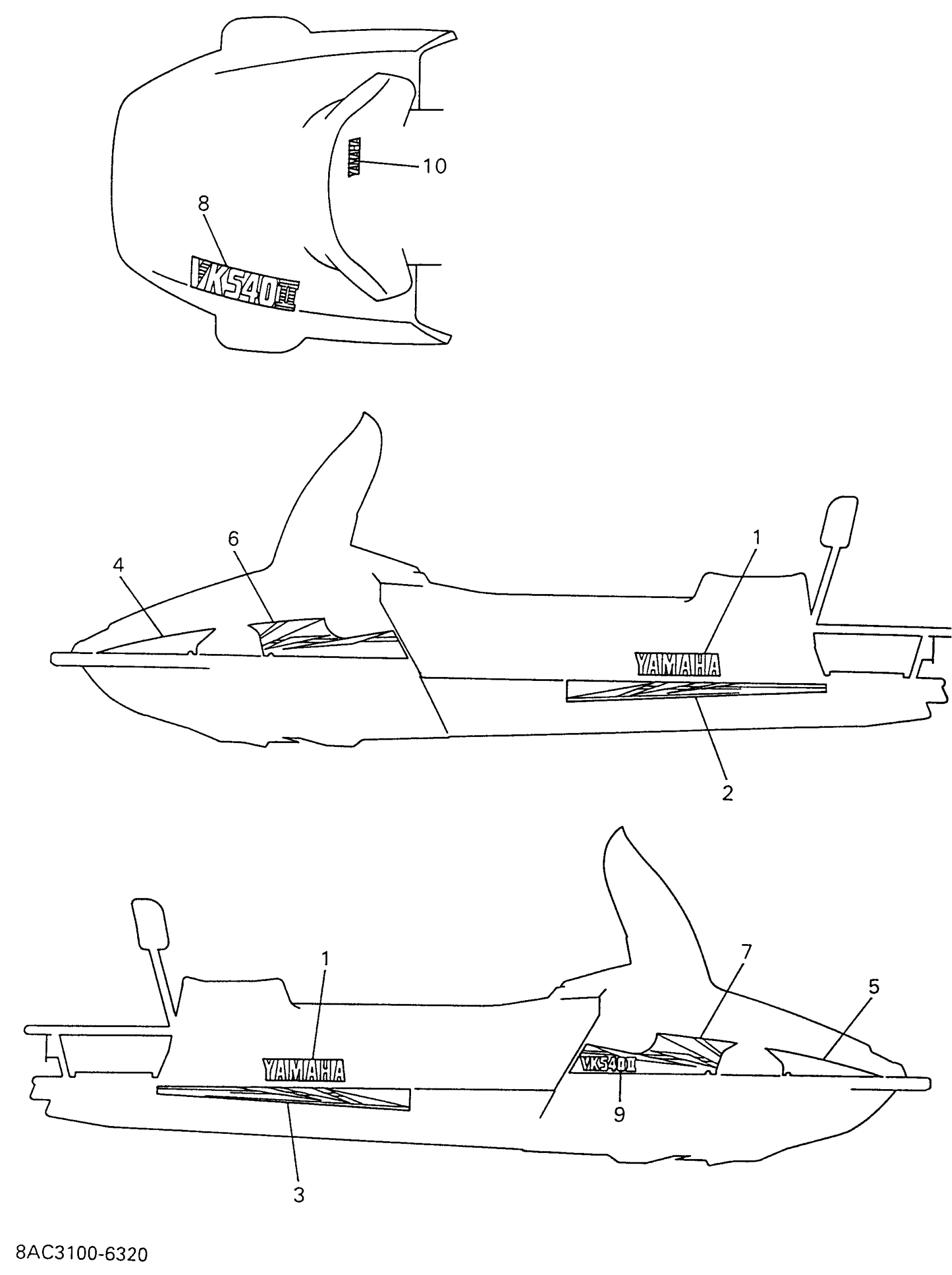 YAMAHA
10
8
VK540 II
6
4
1
YAMAHA
2
1
YAMAHA
7
5
VK540 II
9
3
8AC3100-6320