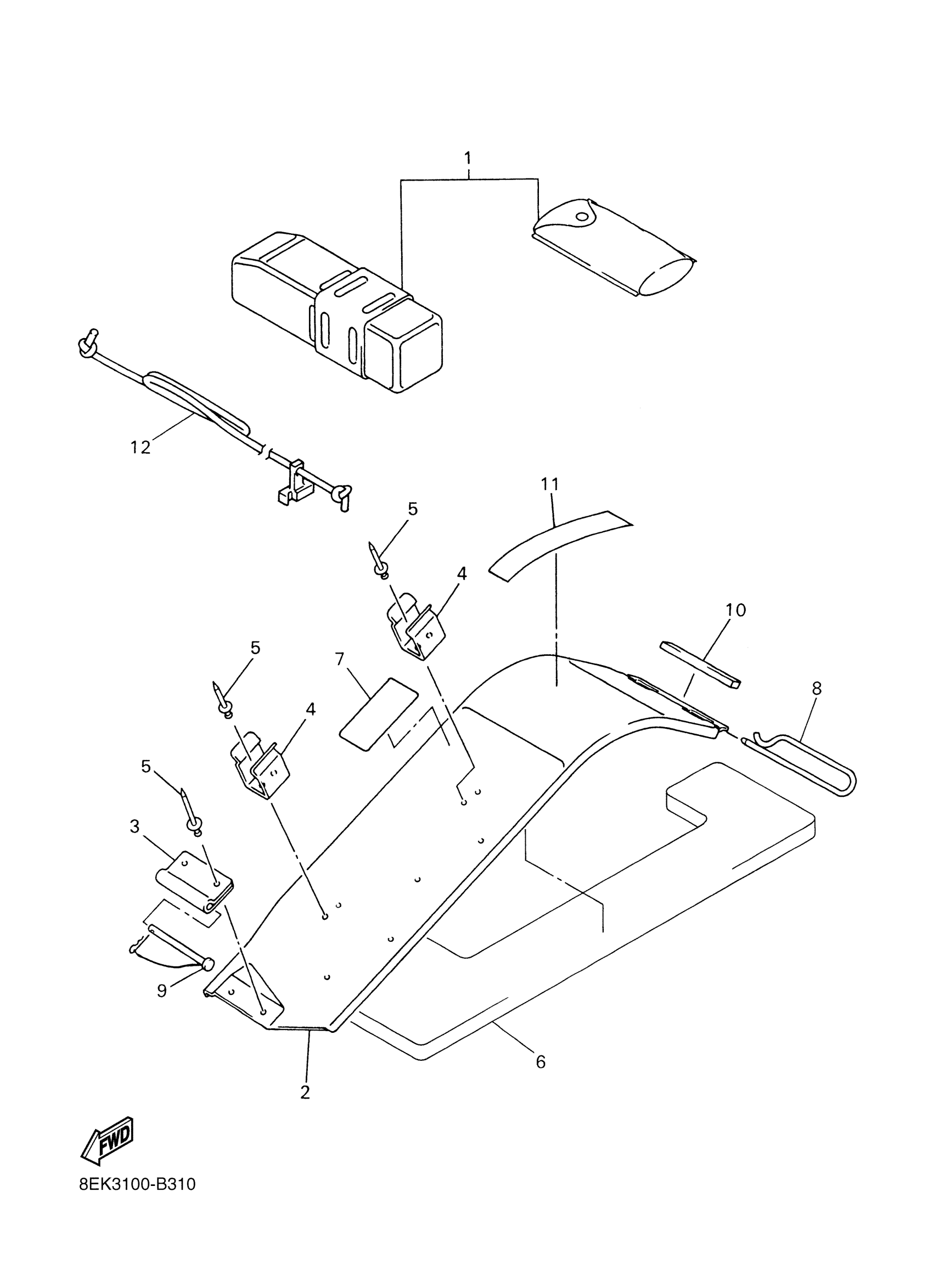 1
12
11
5
4
10
5
7
8
4
5
3
9
6
2
FWD
8EK3100-B310