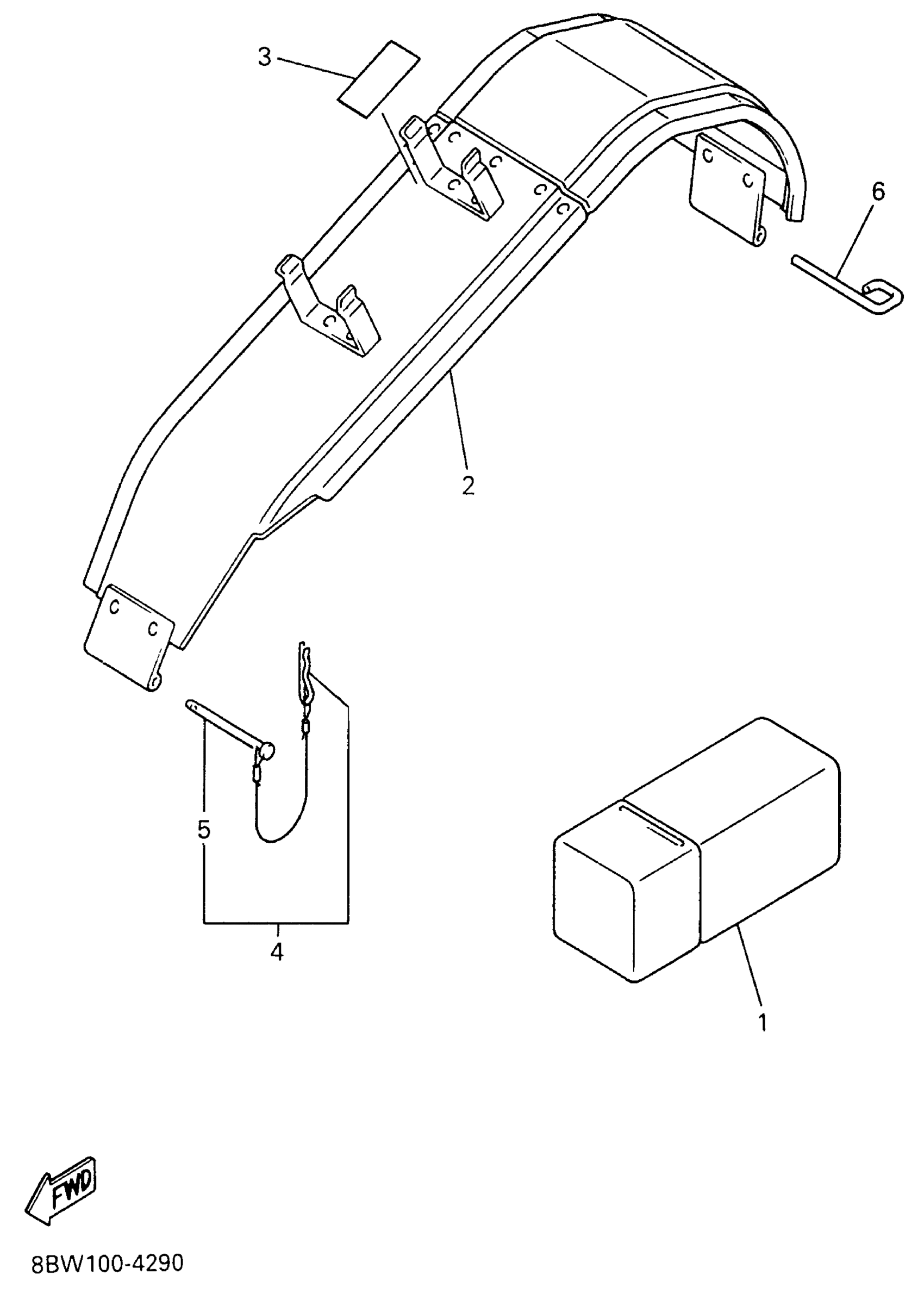 3

6

2

5

4

1

FWD

8BW100-4290