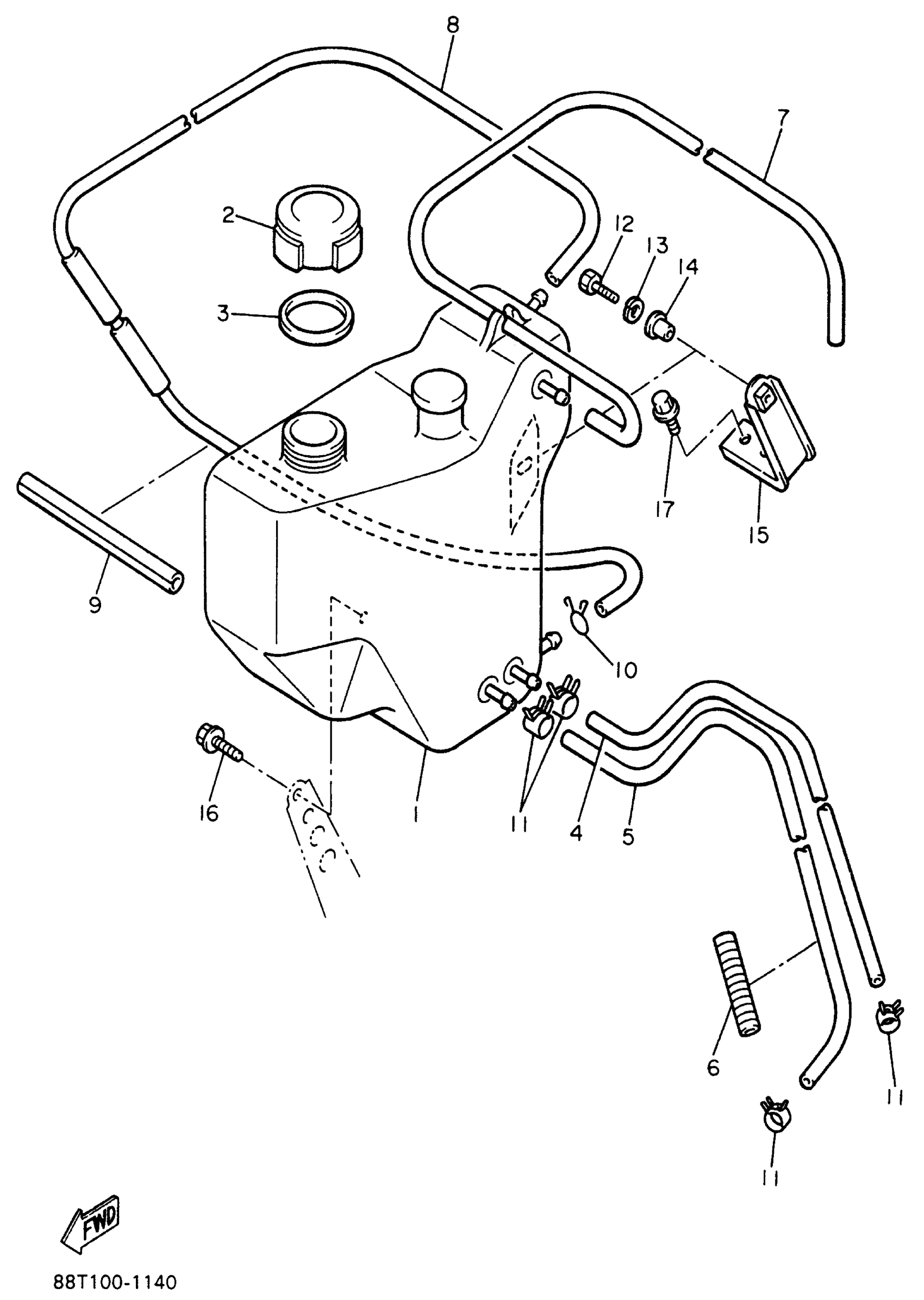 8
7
2
12
13
14
3
17
15
9
10
16
1
11
4
5
6
11
11
FWD
88T100-1140