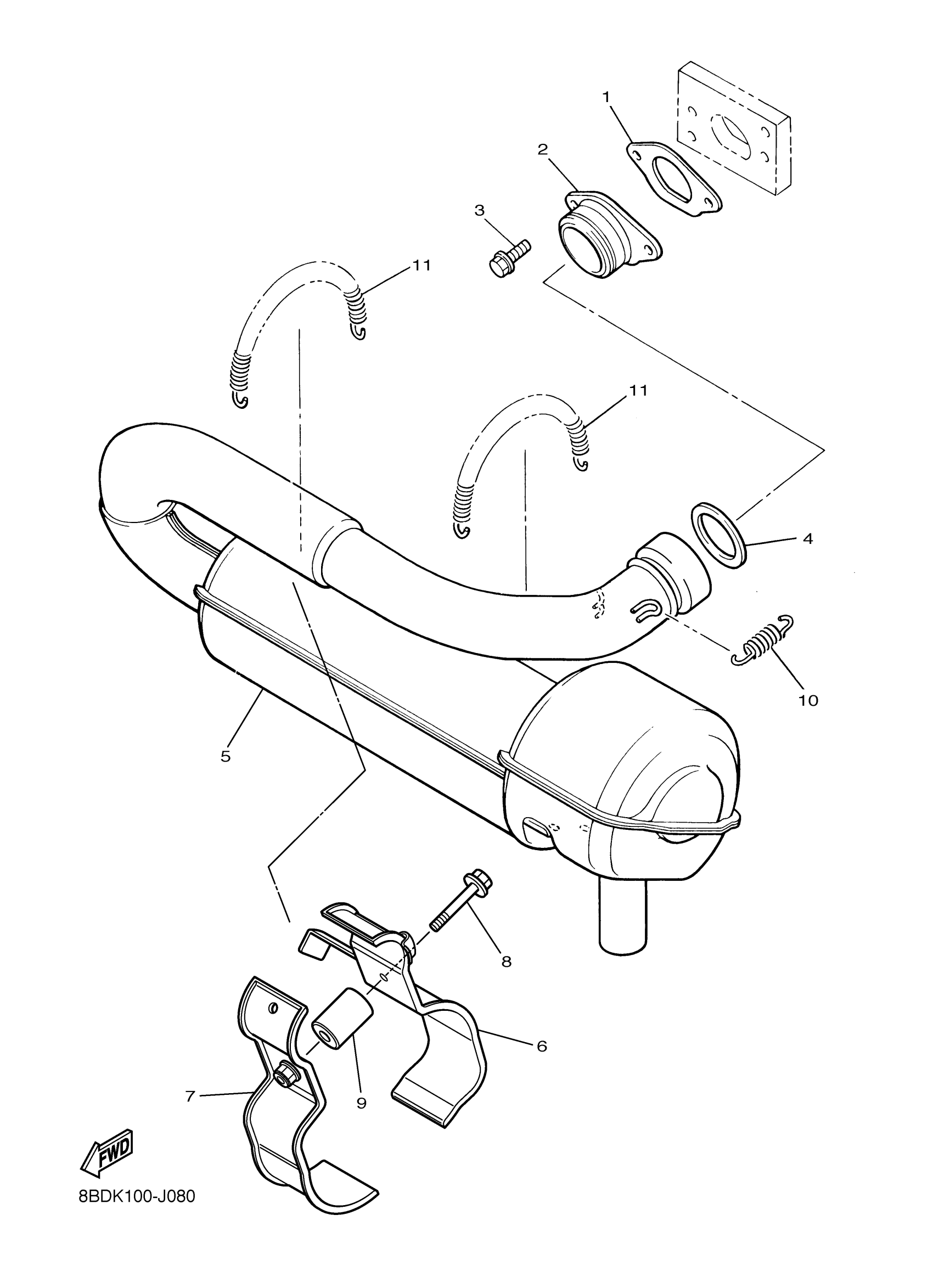 1
2
3
11
11
4
10
5
8
6
9
7
FWD
8BDK100-J080