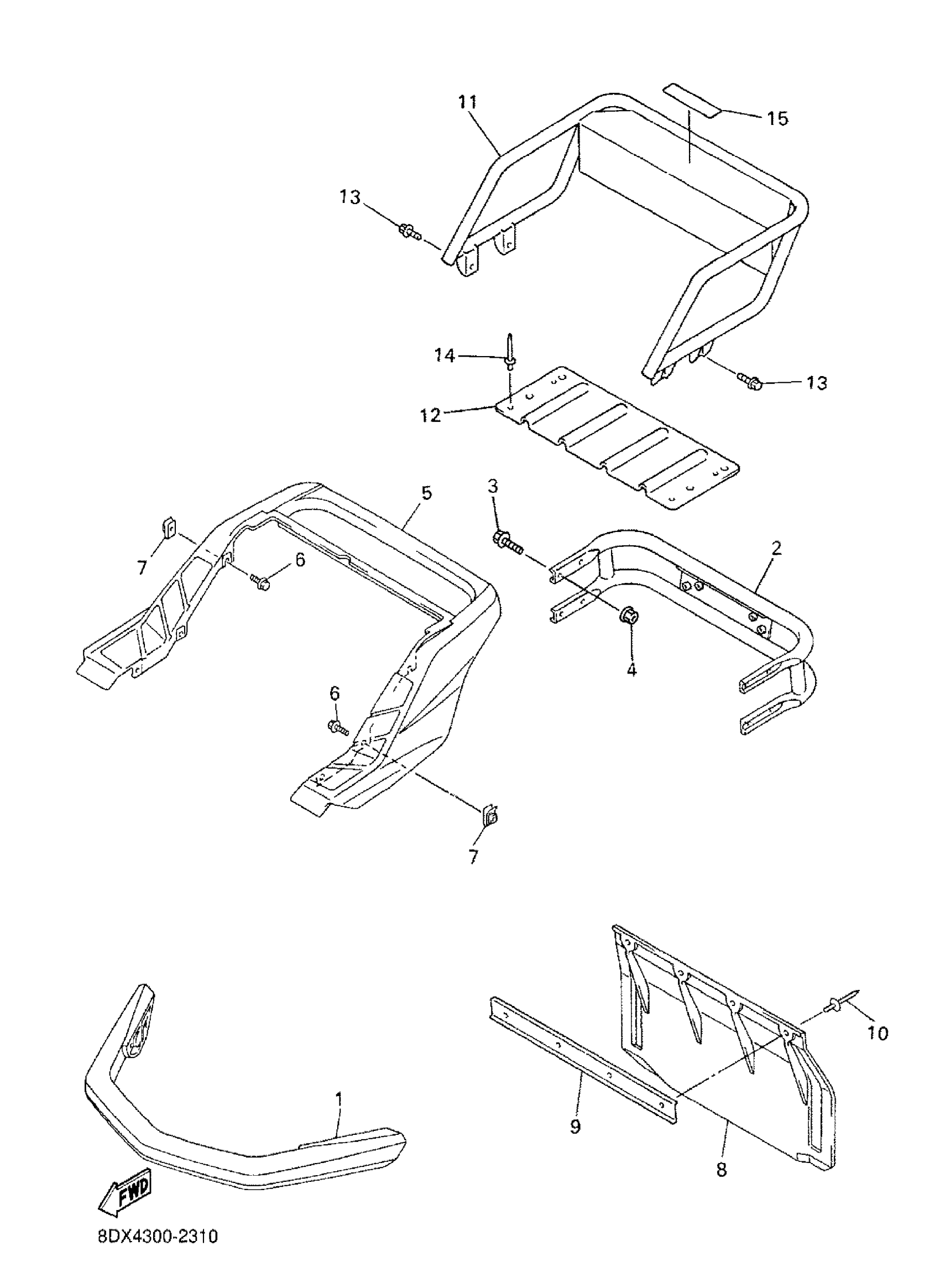 11
15
13
14
13
12
5
3
2
7
6
4
6
7
10
1
9
8
FWD
8DX4300-2310