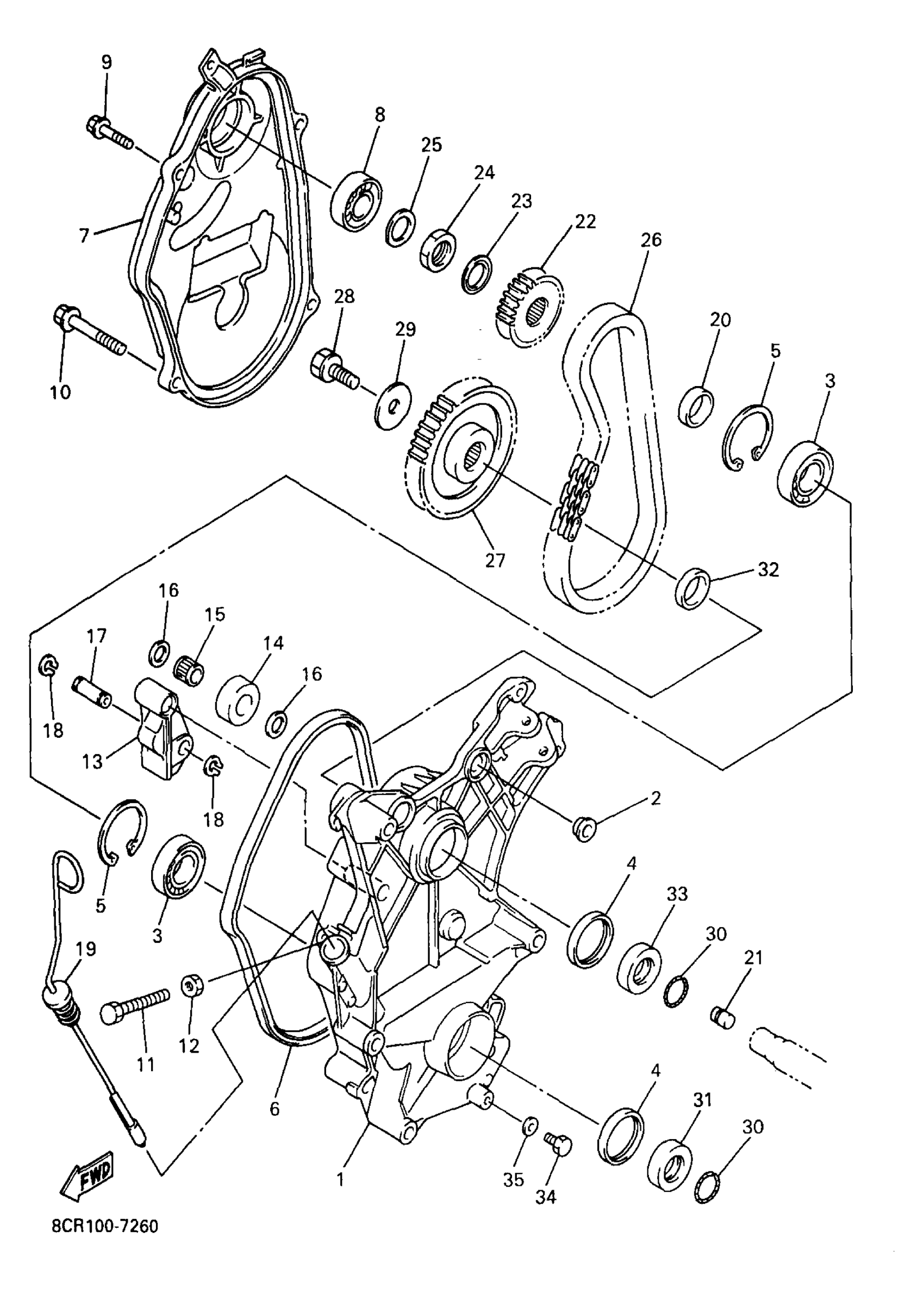 9
8
25
24
23
22
26
7
28
29
20
5
3
10
27
32
16
15
14
16
17
18
13
18
2
5
3
4
33
30
21
19
11
12
6
4
31
30
1
35
34
FWD
8CR100-7260