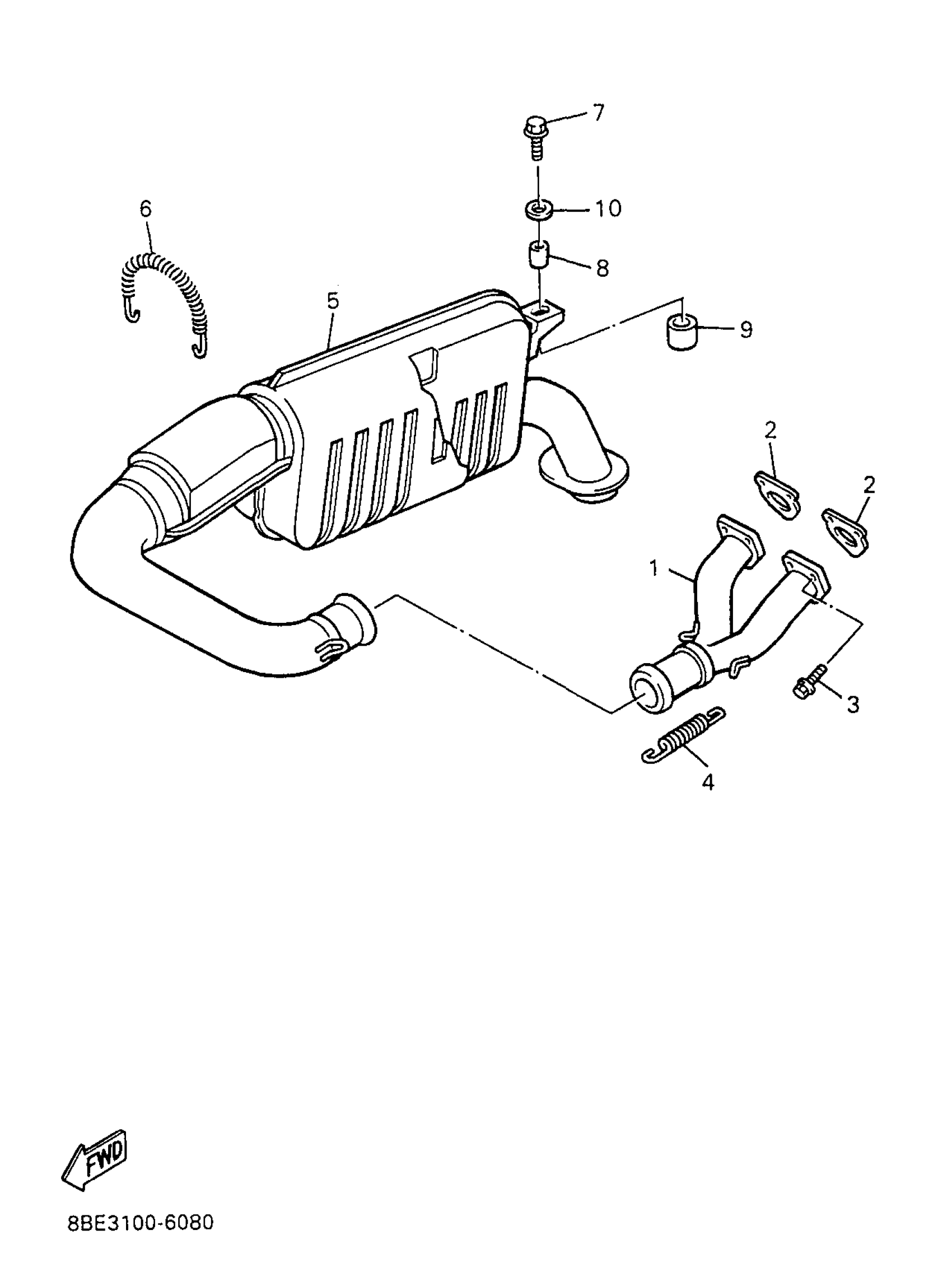 7
6
10
8
5
9
2
2
1
3
4
FWD
8BE3100-6080