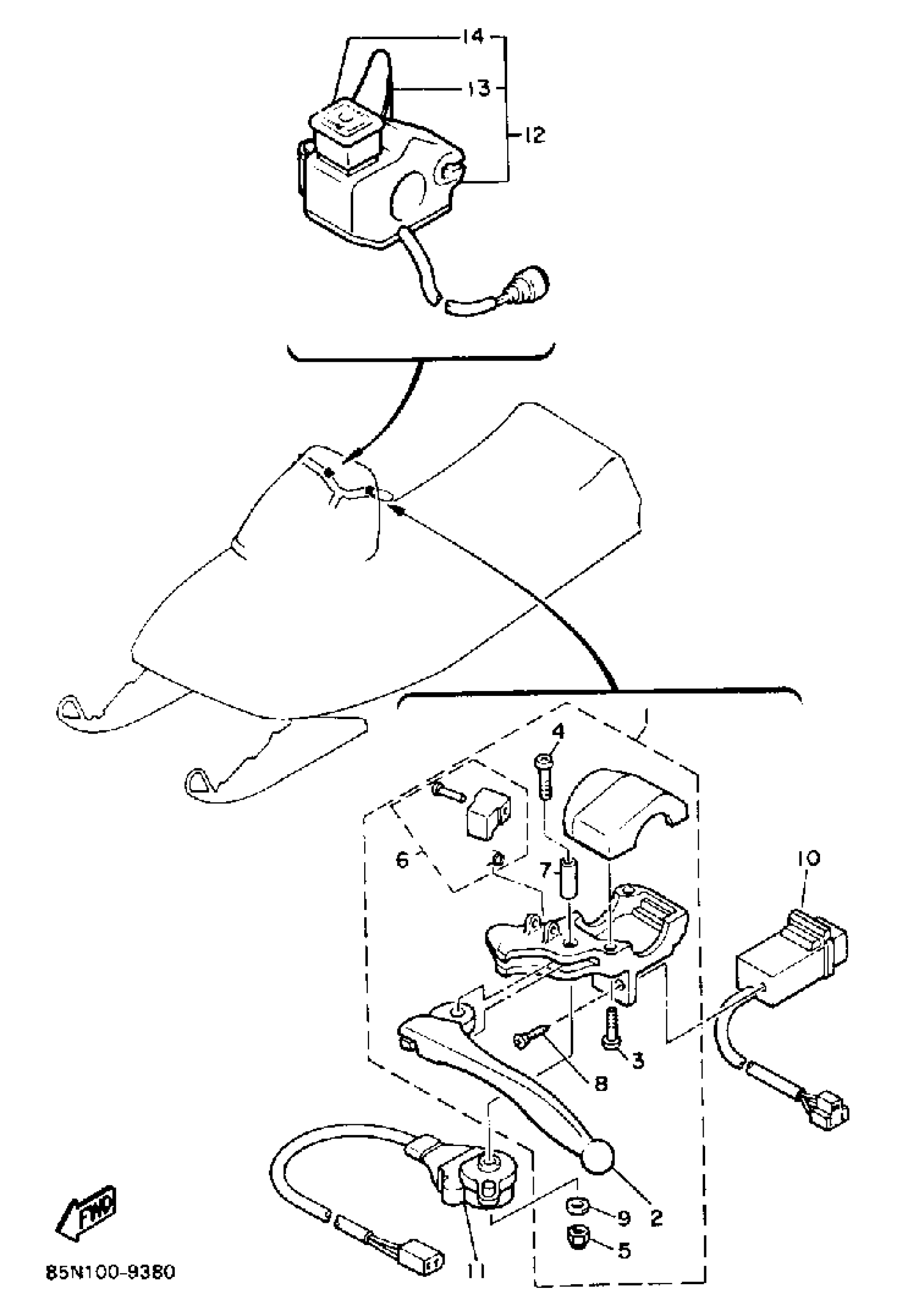 14
13
12
1
4
6
7
10
3
8
2
9
5
11
FWD
85N100-9380