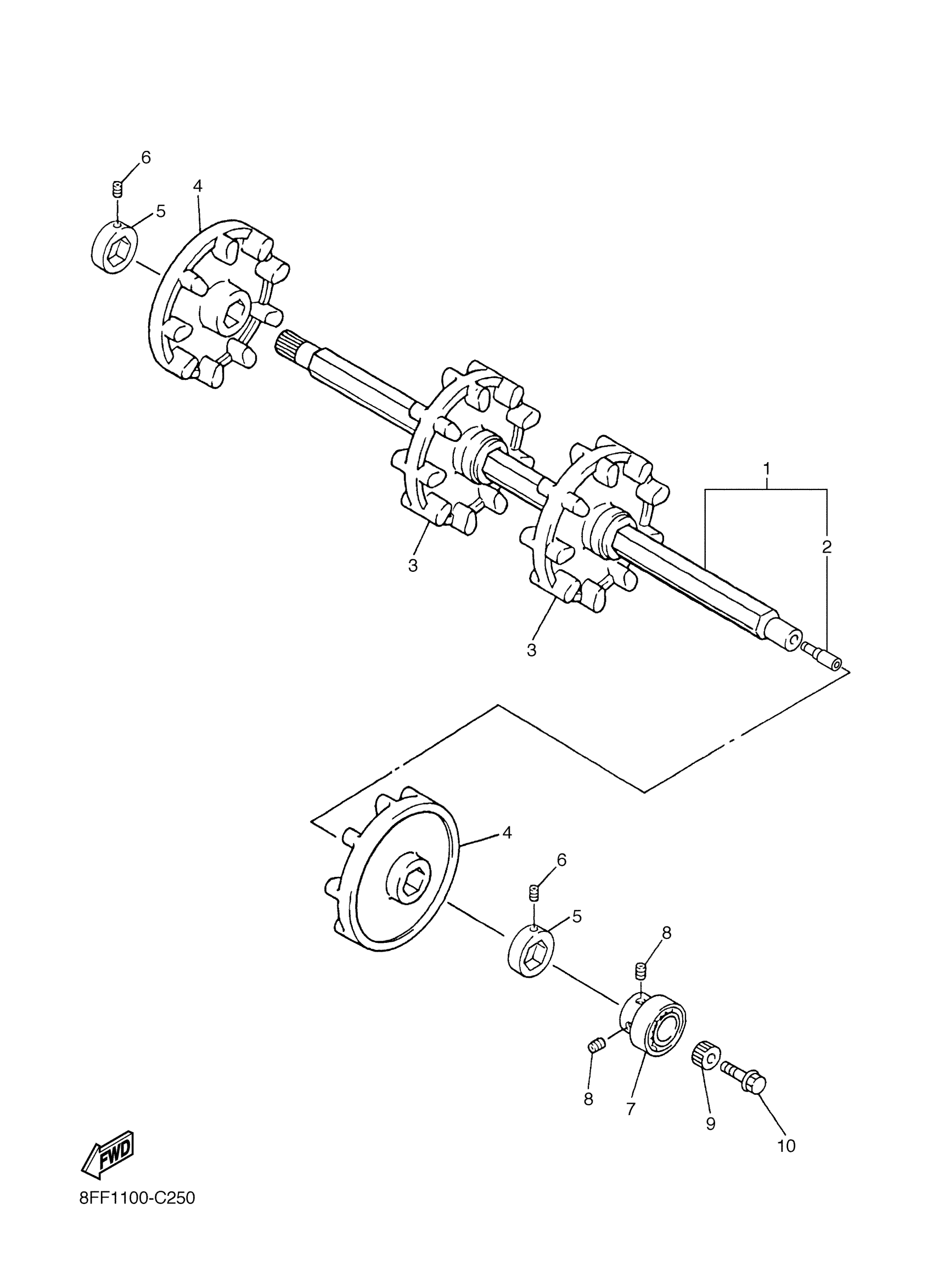 6
4
5
1
2
3
3
4
6
5
8
8
7
9
10
FWD
8FF1100-C250