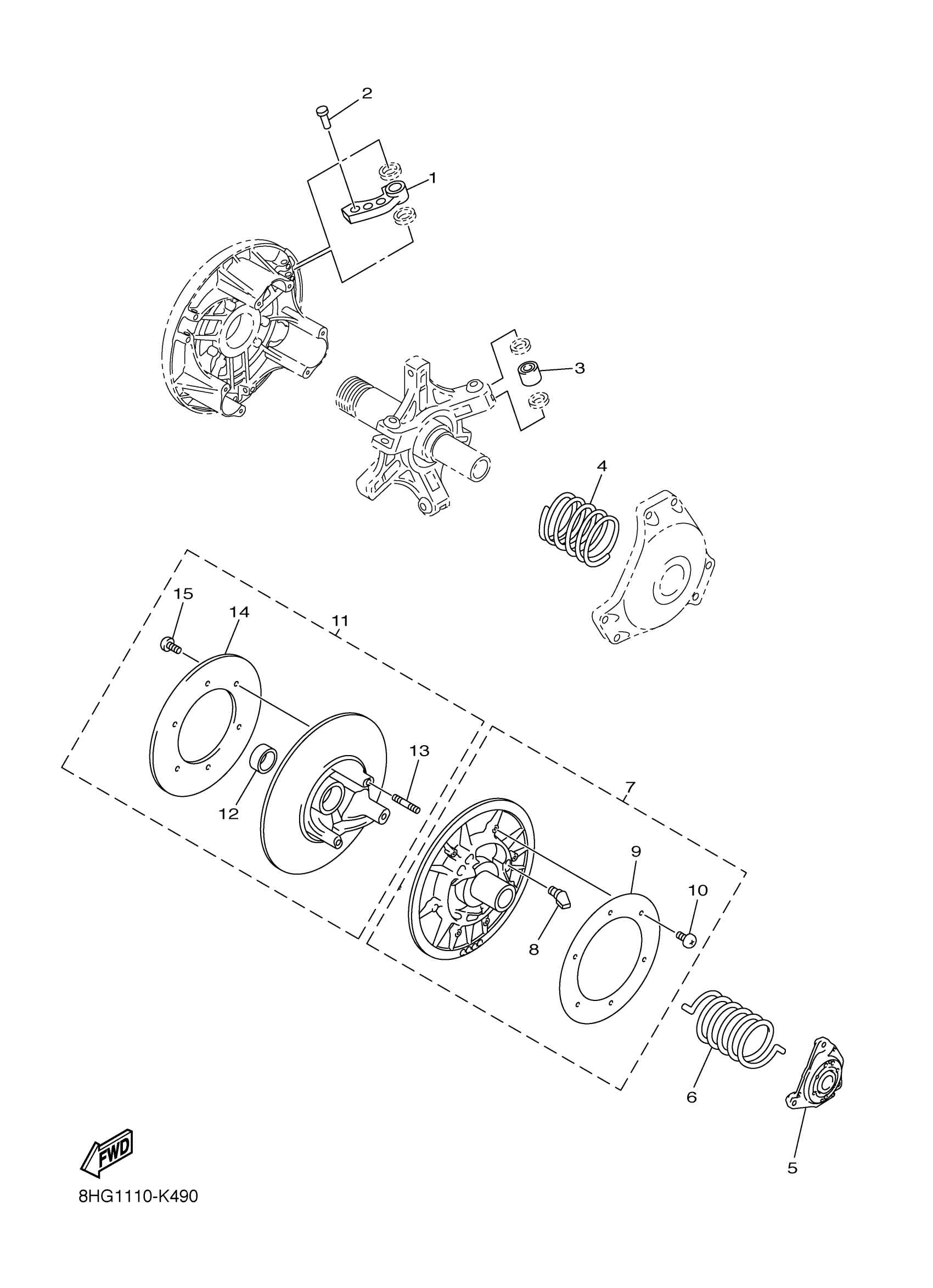 2
1
3
4
15
14
11
13
12
7
9
10
8
6
5
FWD
8HG1110-K490