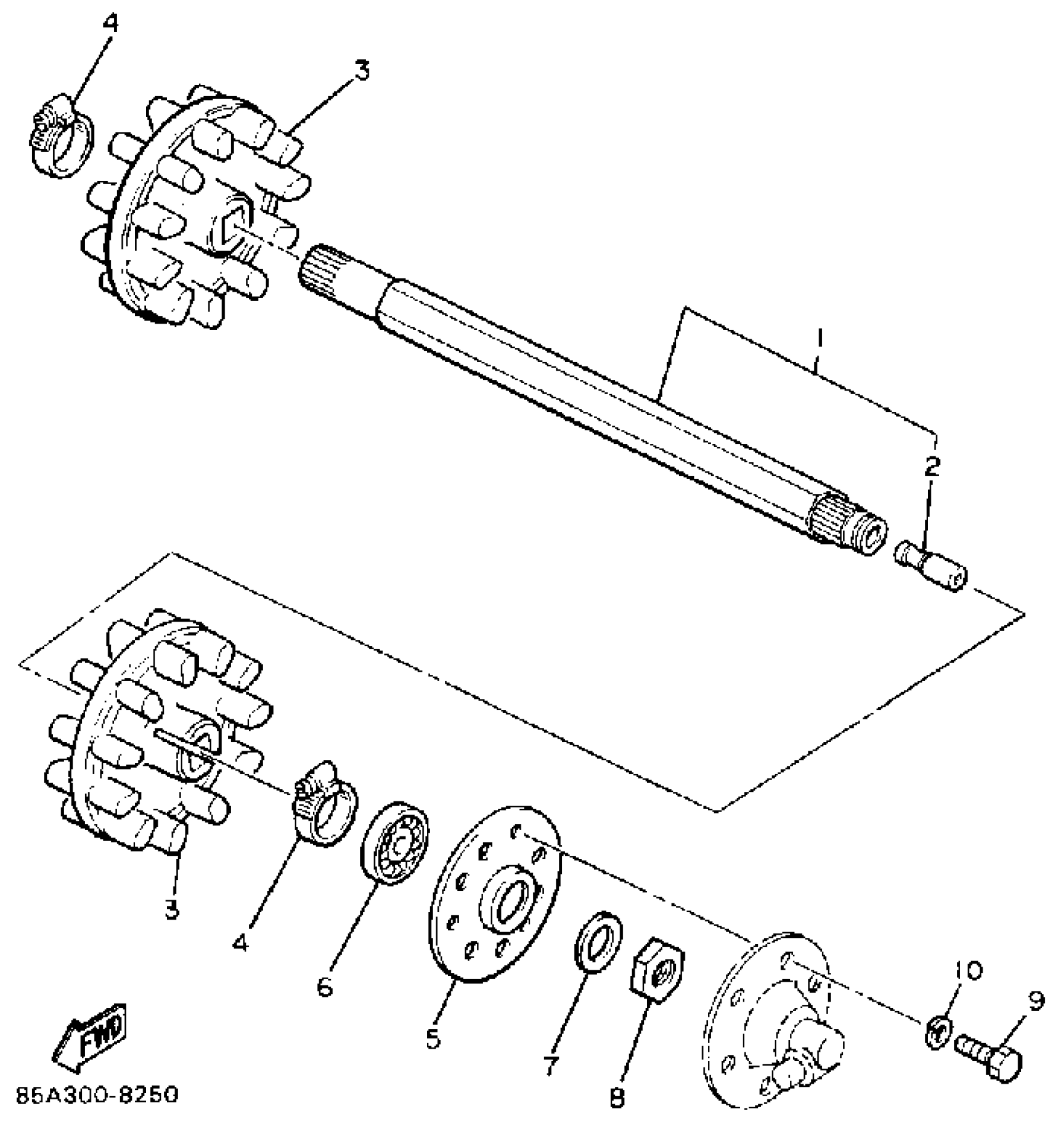 4
3
1
2
3
4
6
5
7
8
10
9
FWD
85A300-8250