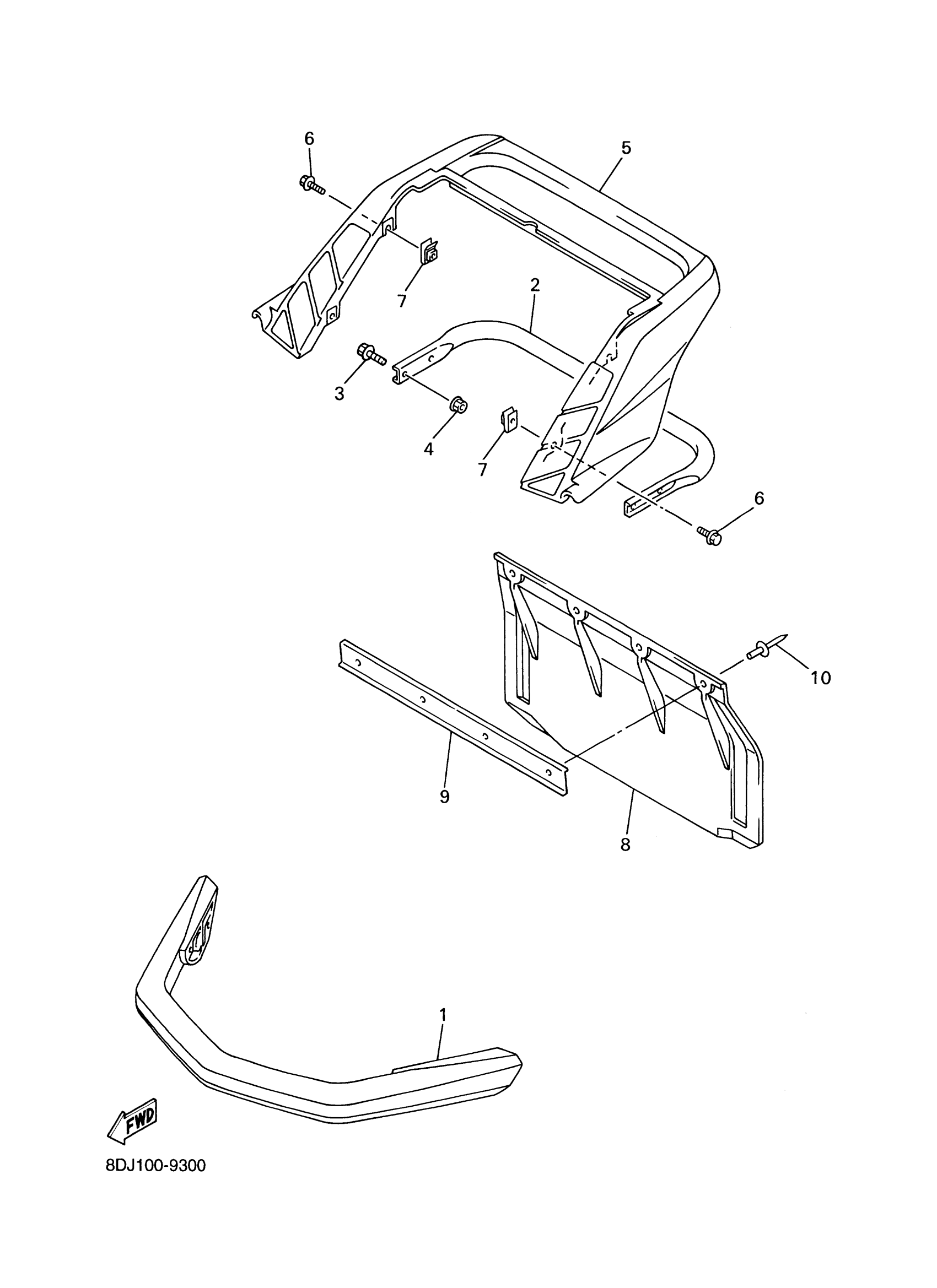 6
5
7
2
3
4
7
6
10
9
8
1
FWD
8DJ100-9300