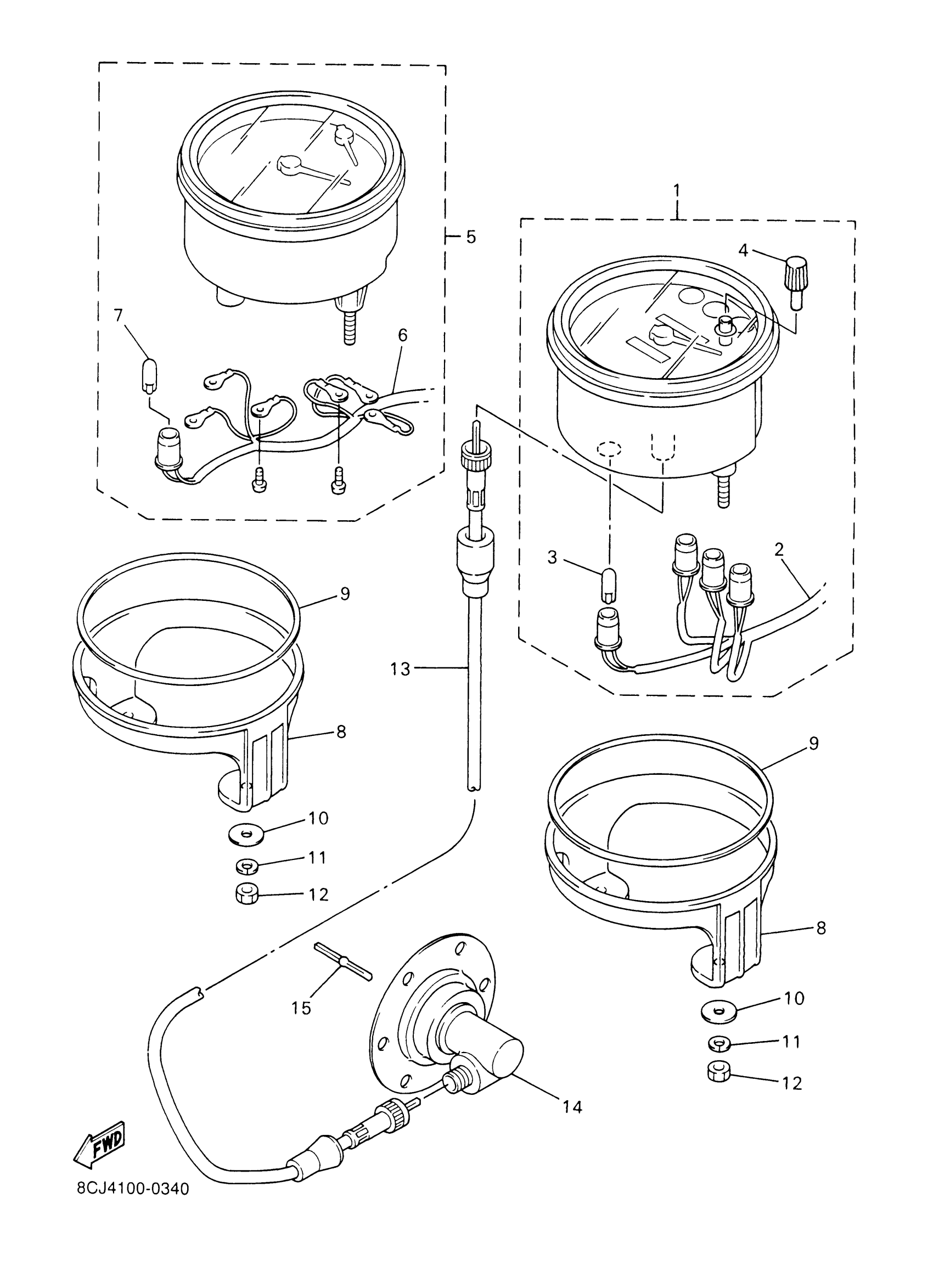 1
5
4
7
6
3
2
9
13
8
9
10
11
12
8
15
10
11
12
14
FWD
8CJ4100-0340