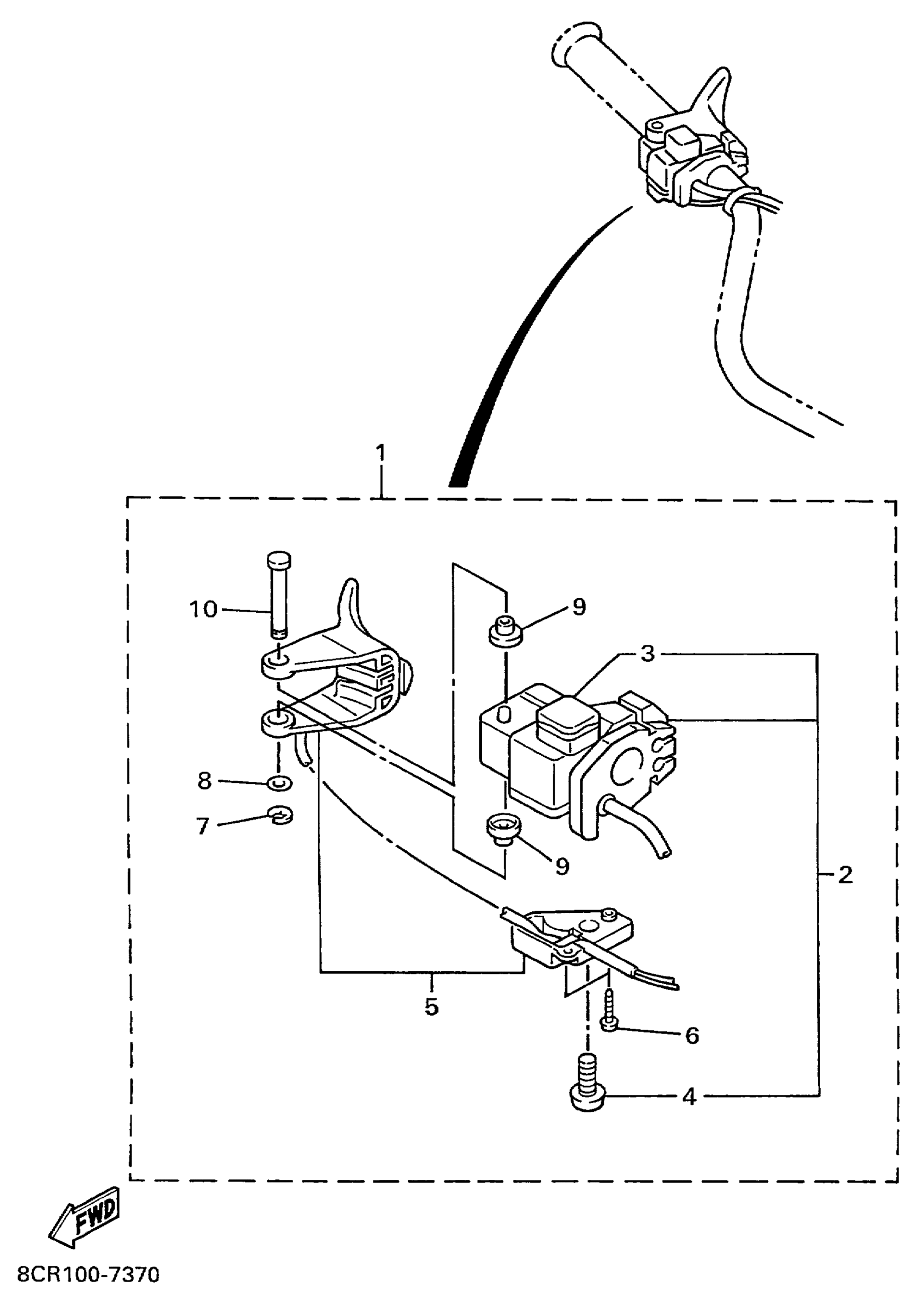 1
10
9
3
8
7
9
2
5
6
4
FWD
8CR100-7370