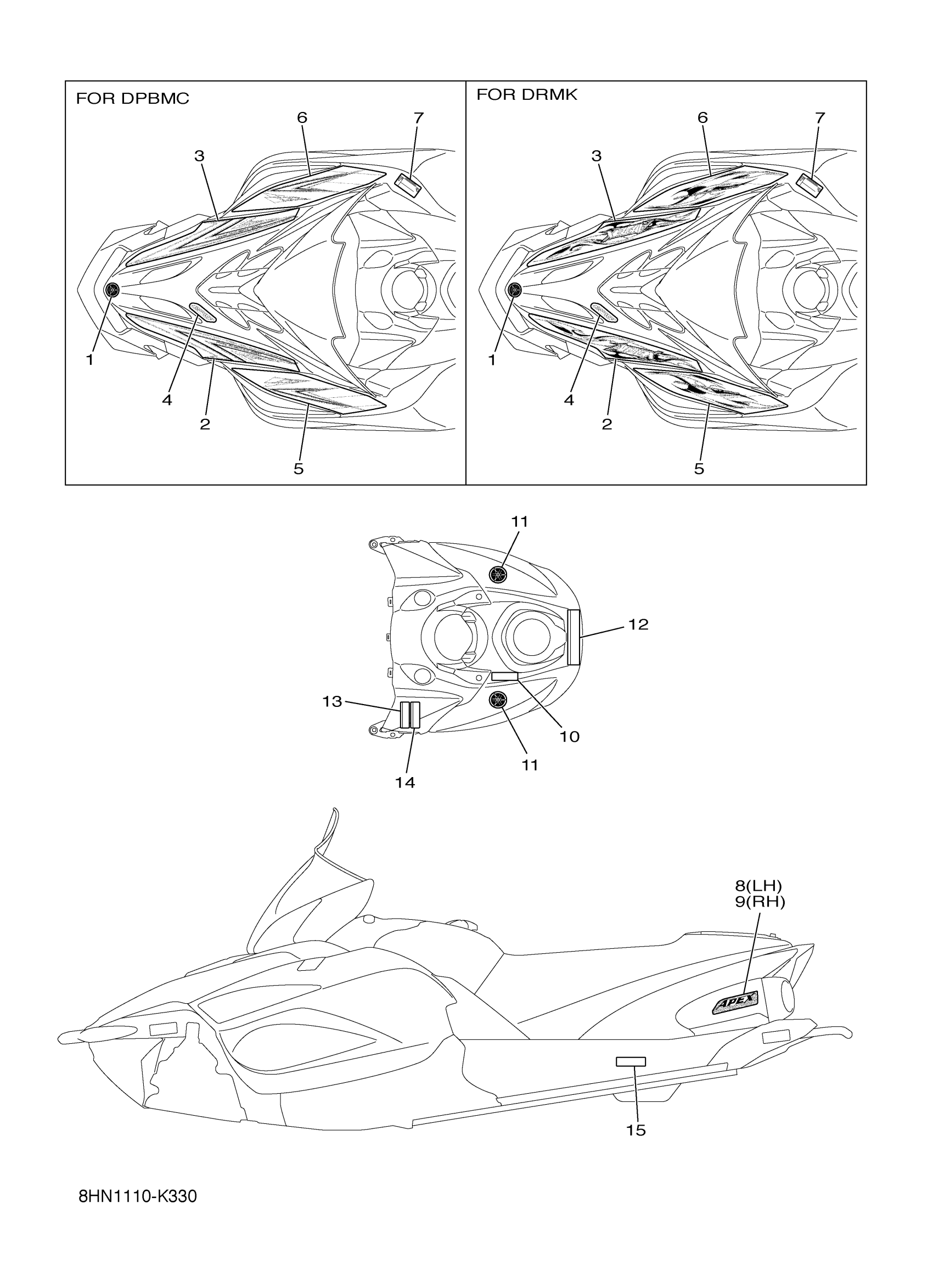 FOR DPBMC

6
7
3
1
4
2
5

FOR DRMK

6
7
3
1
4
2
5

11
12
13
10
11
14

8(LH)
9(RH)
APEX
15

8HN1110-K330