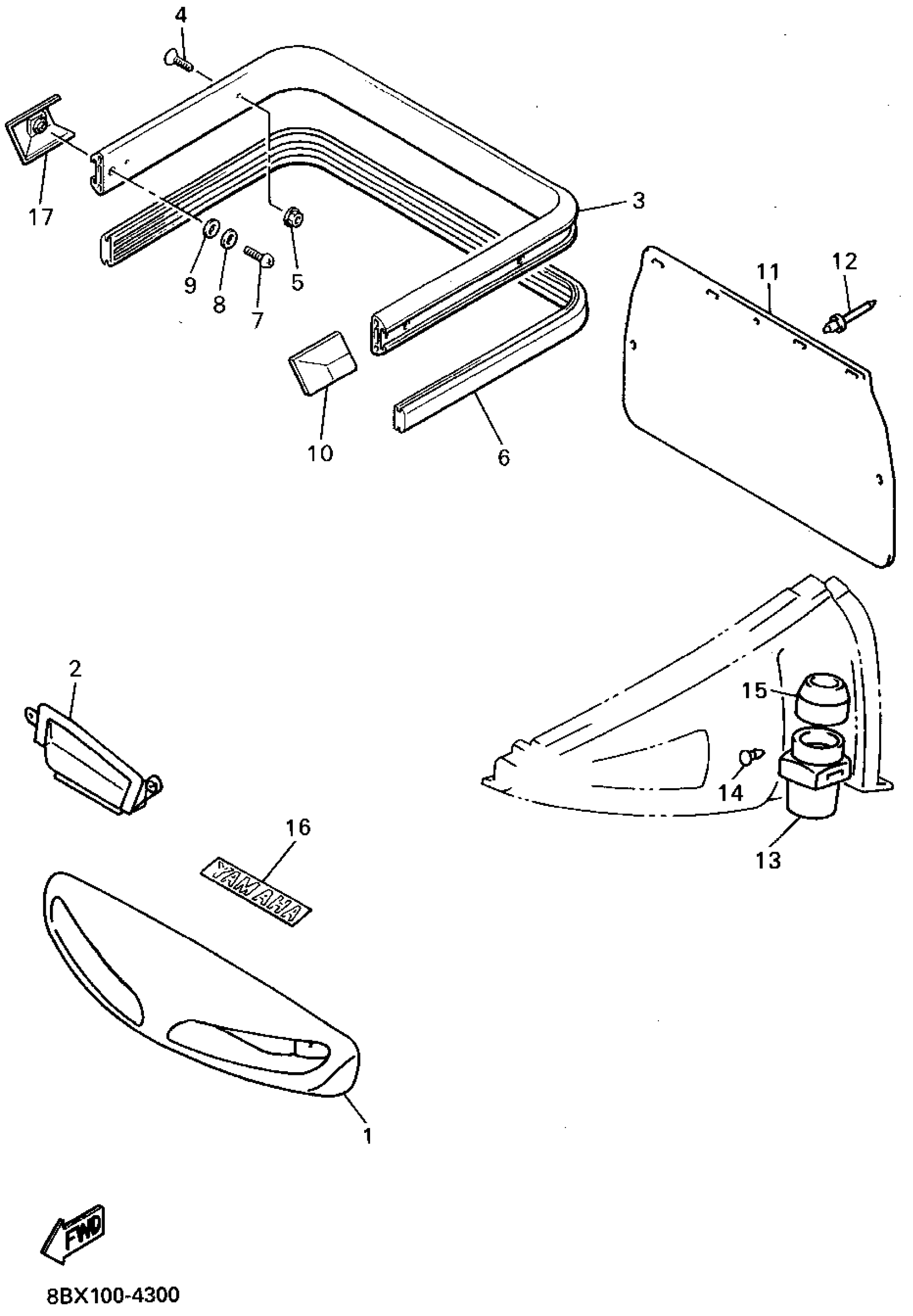 4
17
3
9
8
7
5
11
12
10
6
2
15
14
13
16
YAMAHA
1
FWD
8BX100-4300