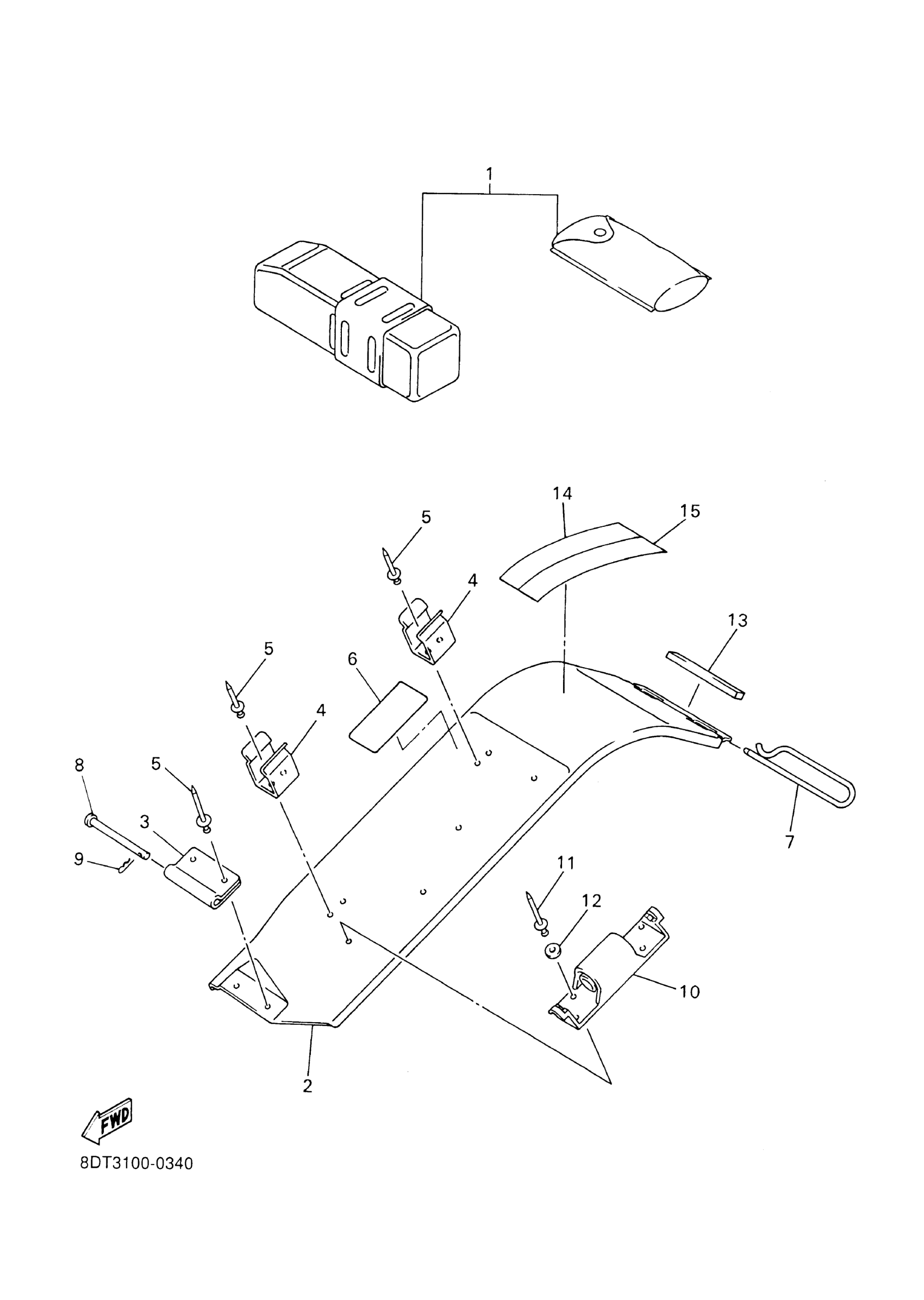 1

14
15
5
4
13
5
6
4
8
5
3
9
7
11
12
10
2

FWD

8DT3100-0340