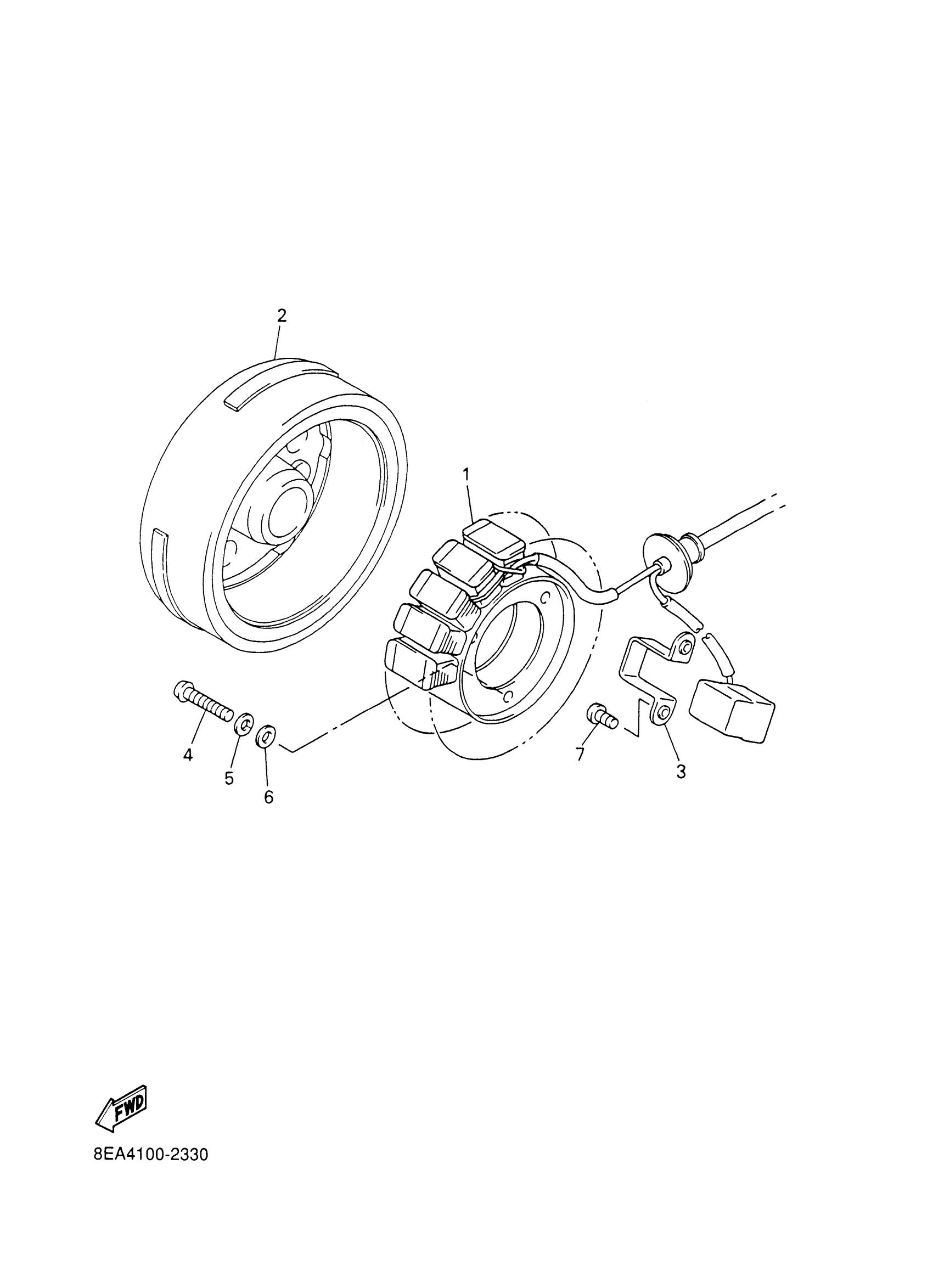 2

1

4

5

6

7

3

FWD

8EA4100-2330