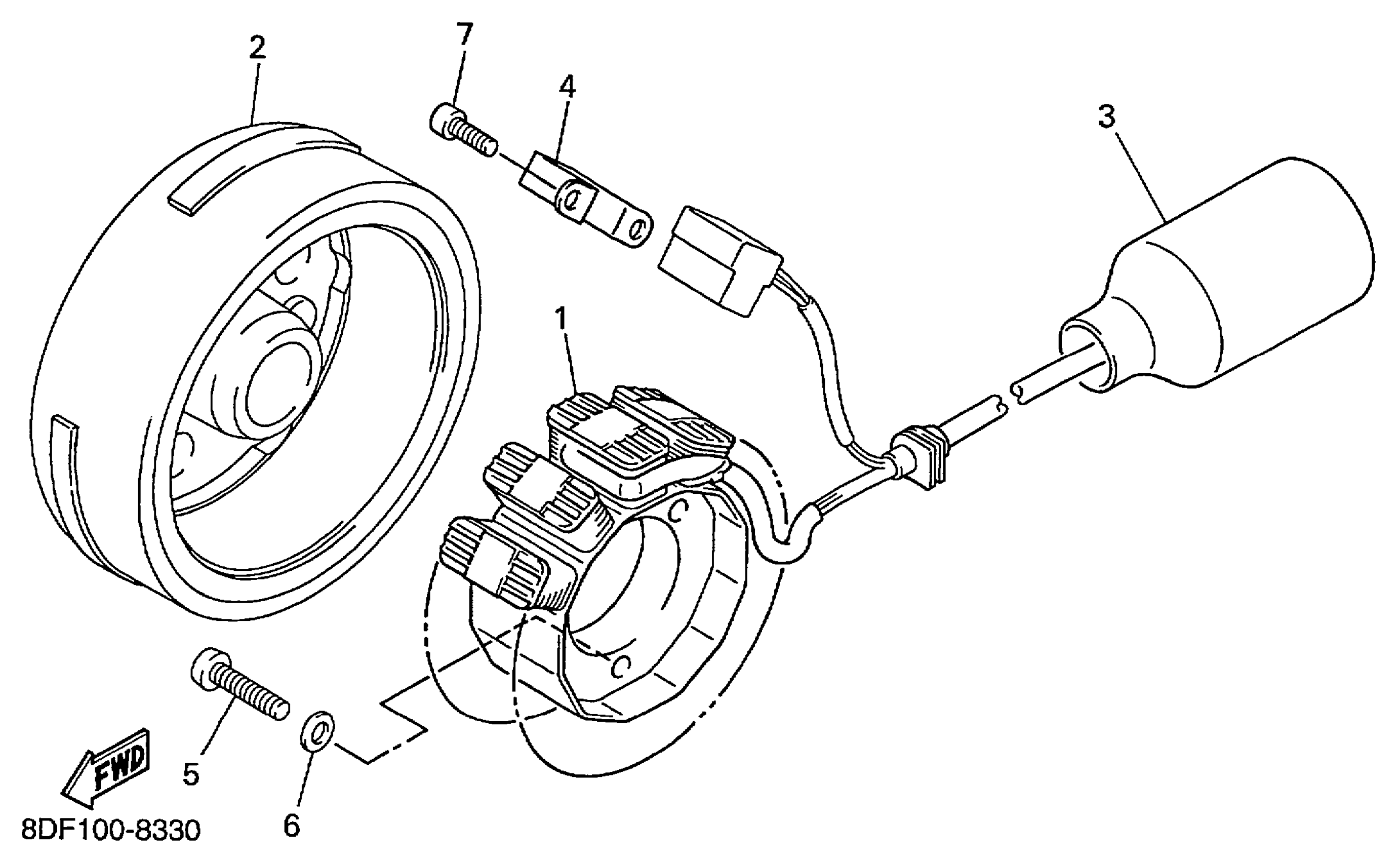 2
7
4
3
1
5
6
FWD
8DF100-8330