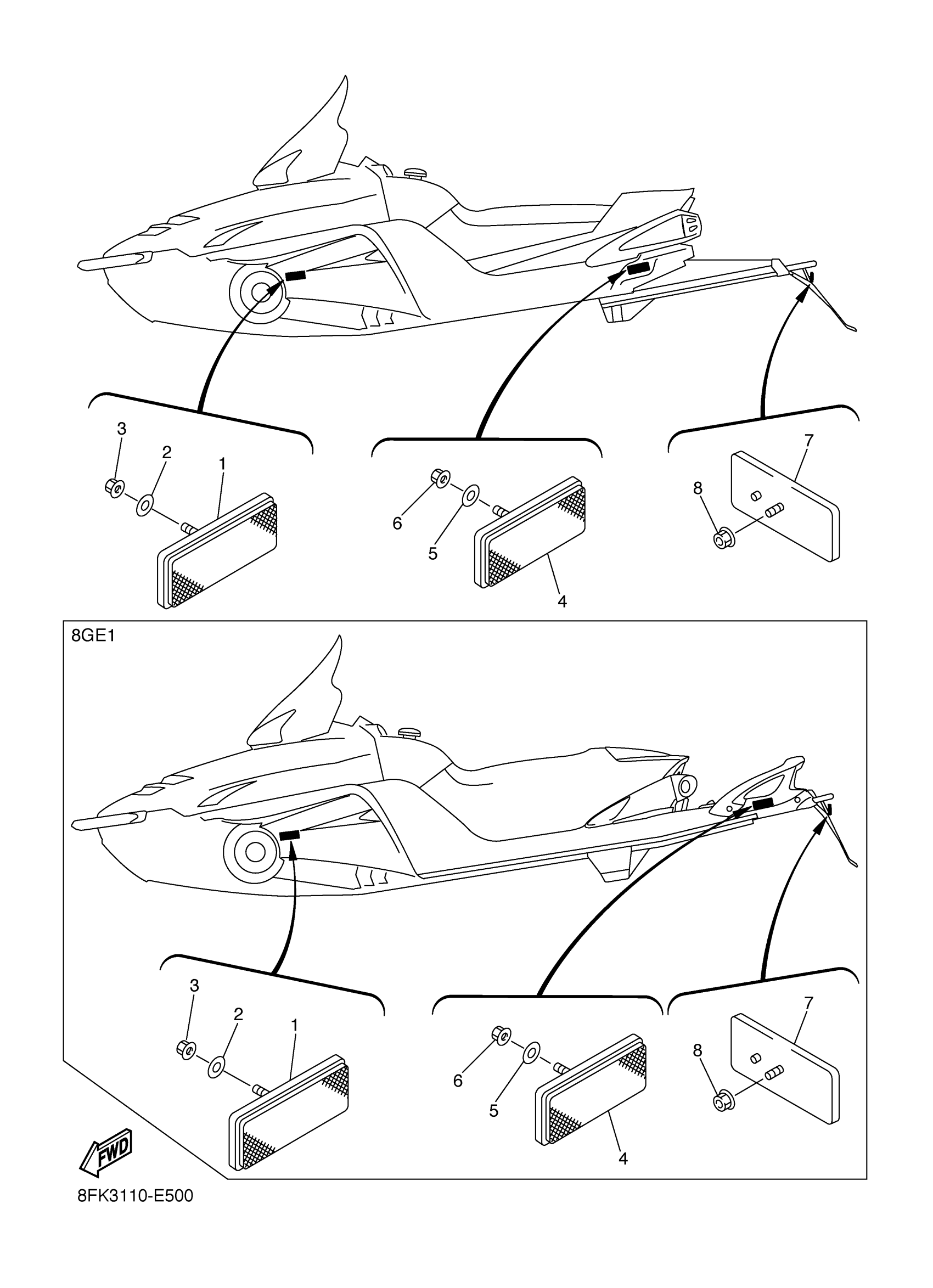 3
2
1
6
5
4
7
8

8GE1

3
2
1
6
5
4
7
8

FWD

8FK3110-E500