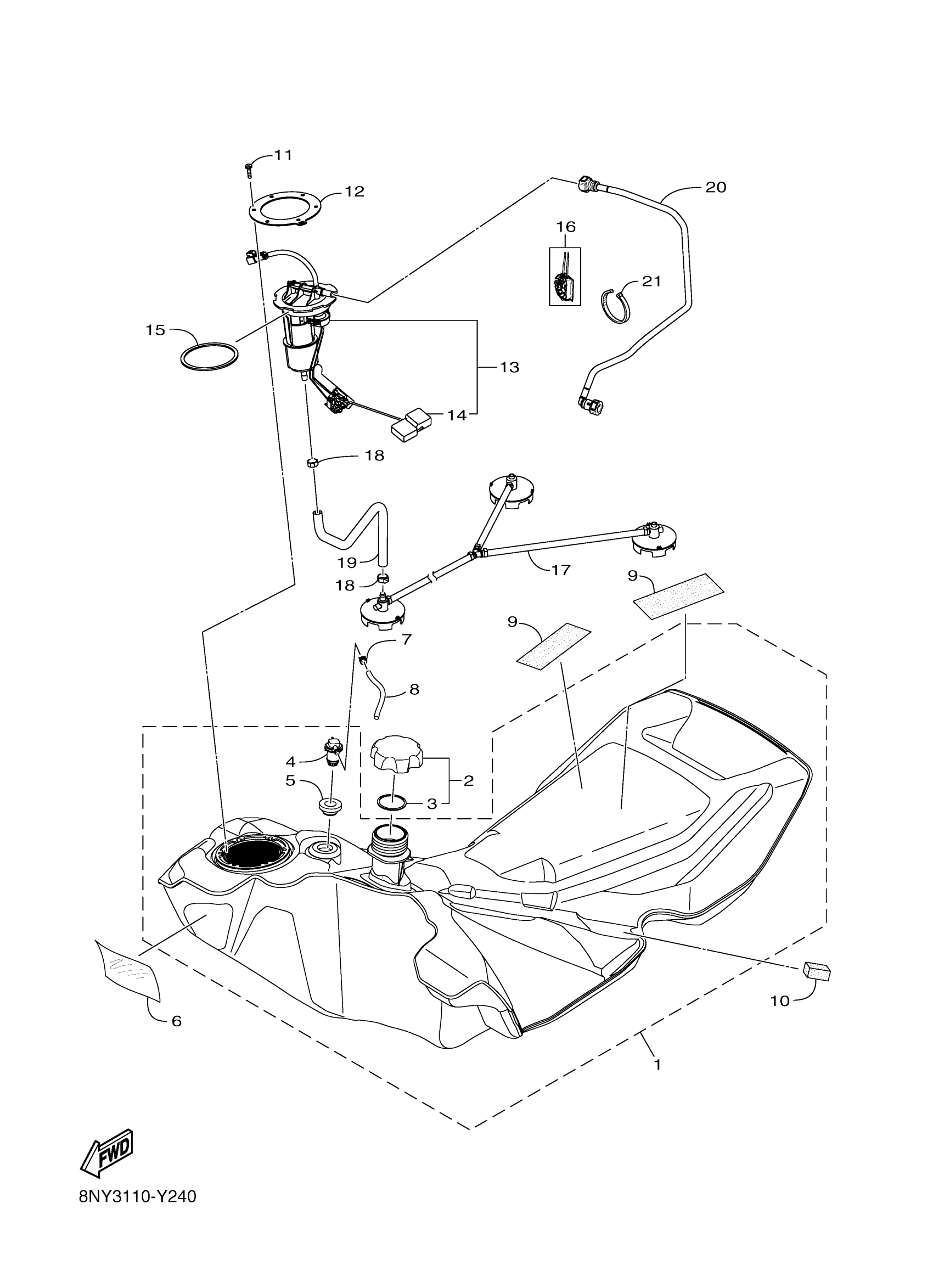 11
12
20
16
21
15
13
14
18
19
18
17
9
9
7
8
4
5
2
3
6
10
1
FWD
8NY3110-Y240