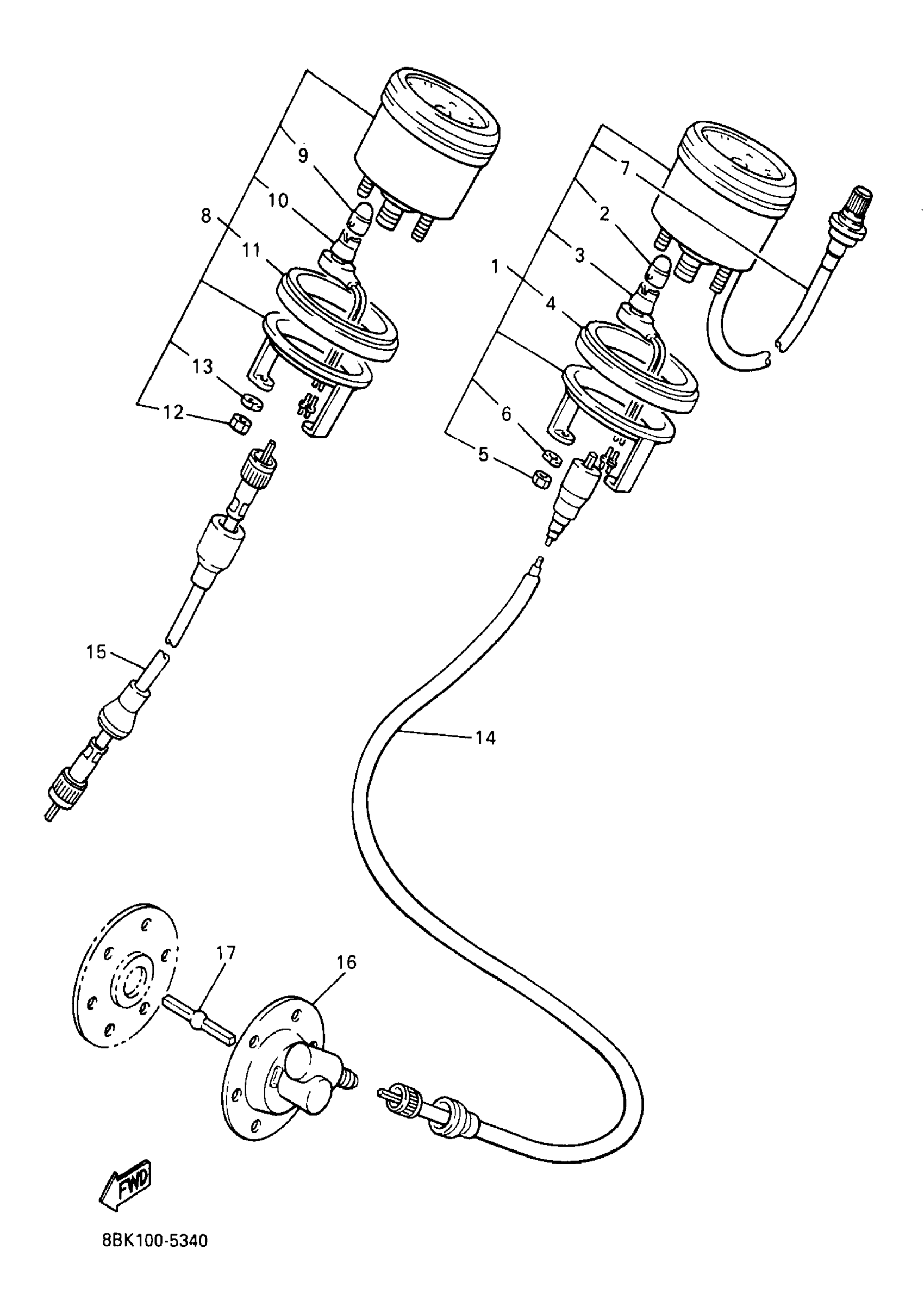 9
10
8
11
13
12
7
2
3
1
4
6
5
15
14
17
16
FWD
8BK100-5340