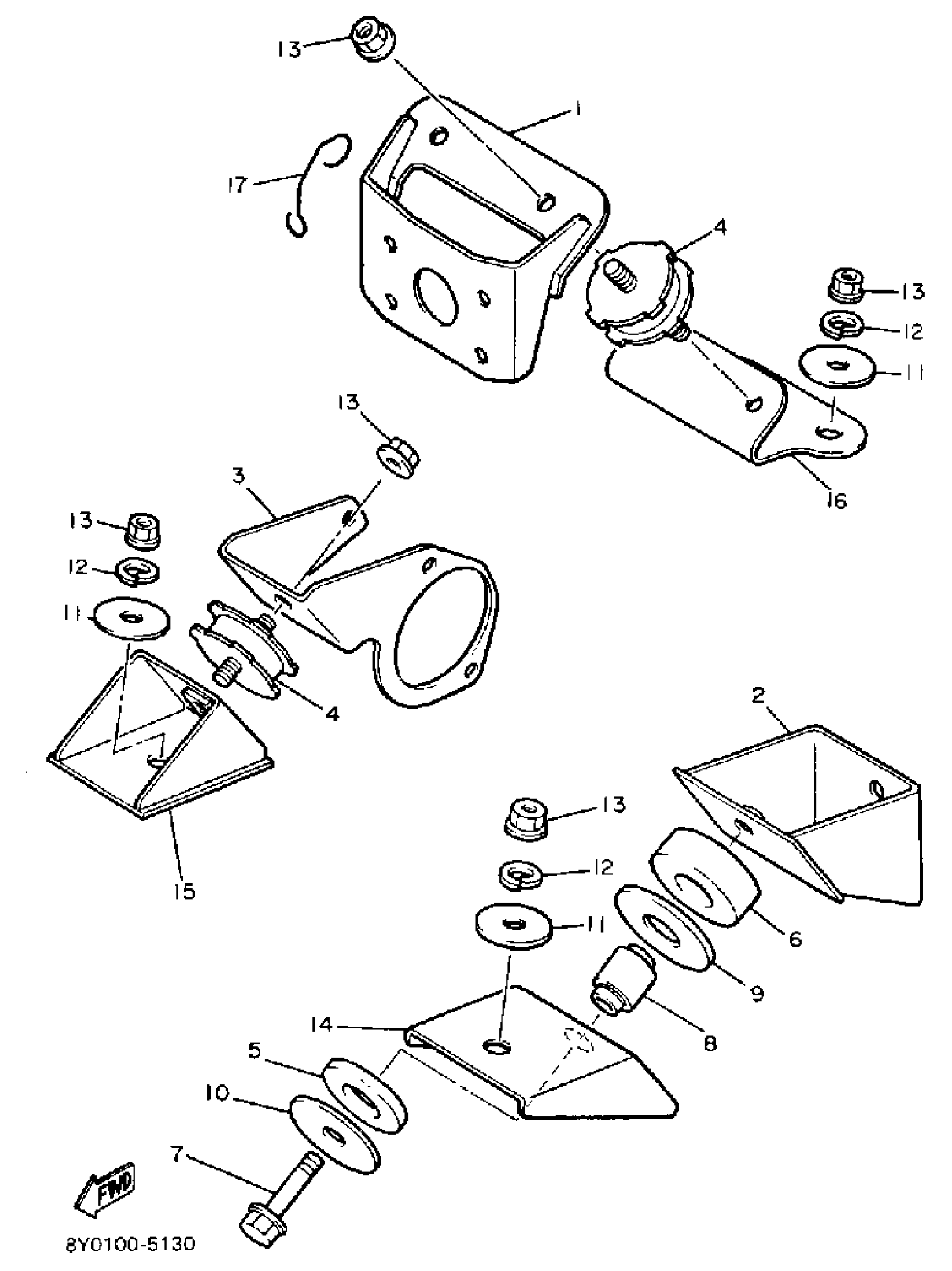 13
1
17
4
13
12
11
16
13
3
13
12
11
4
15
2
13
12
11
6
9
8
14
5
10
7
FWD
8Y0100-5130