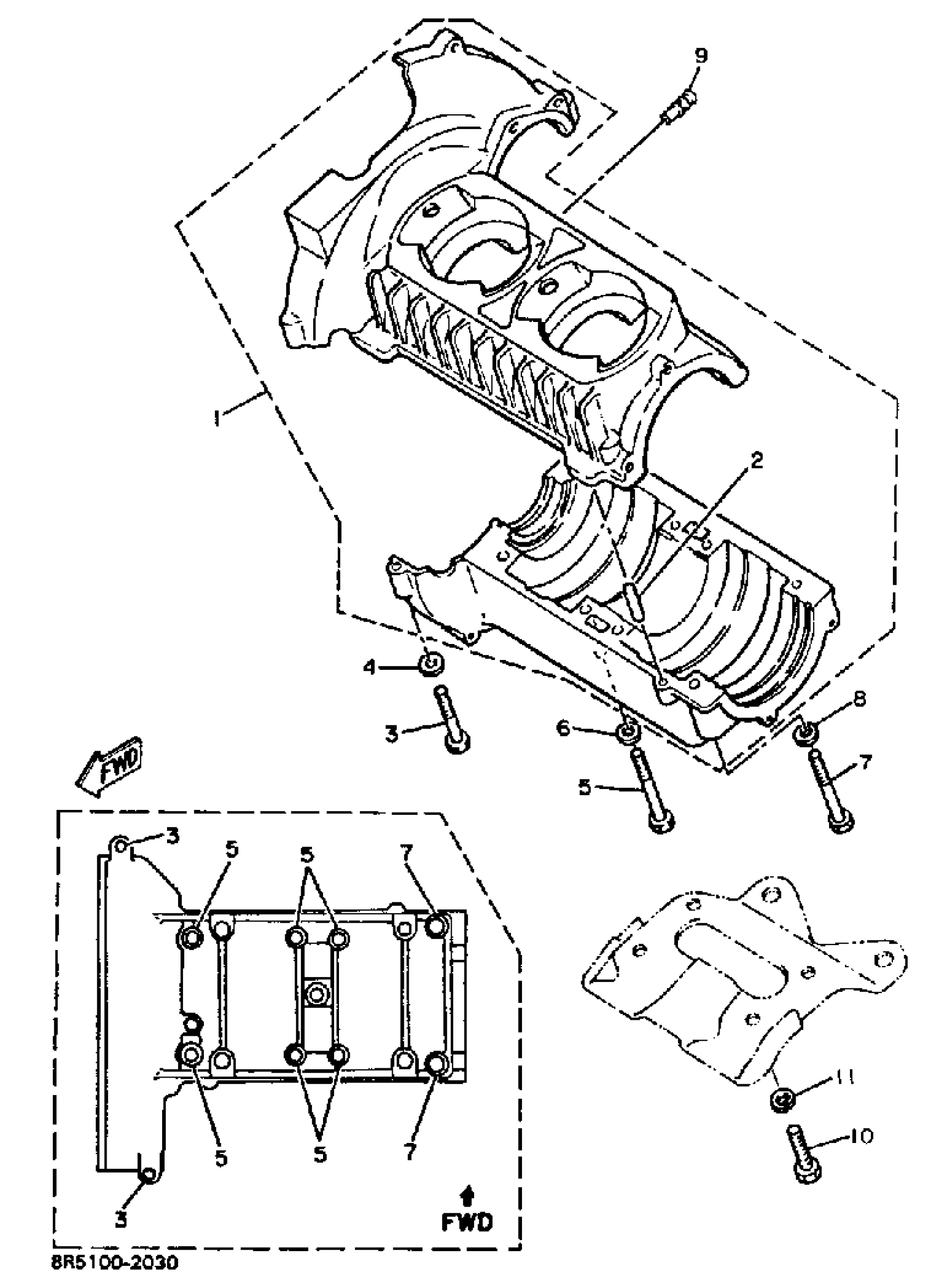 9
1
2
4
3
6
8
5
7
FWD
3
5
5
7
5
5
7
3
FWD
11
10
8R5100-2030