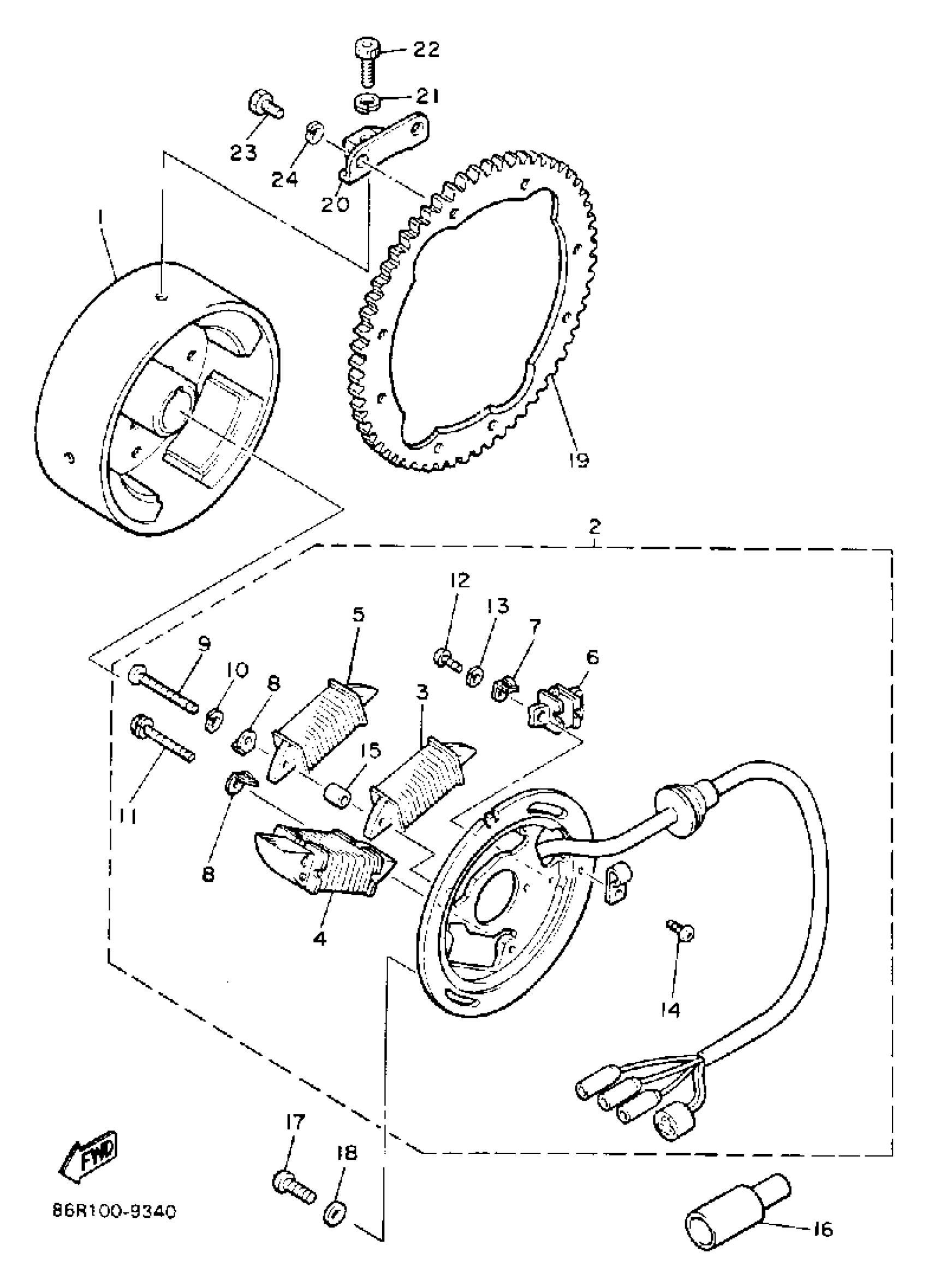 22
21
23
24
20
1
19
2
12
13
7
6
5
9
10
8
3
15
11
8
4
14
17
18
FWD
86R100-9340
16