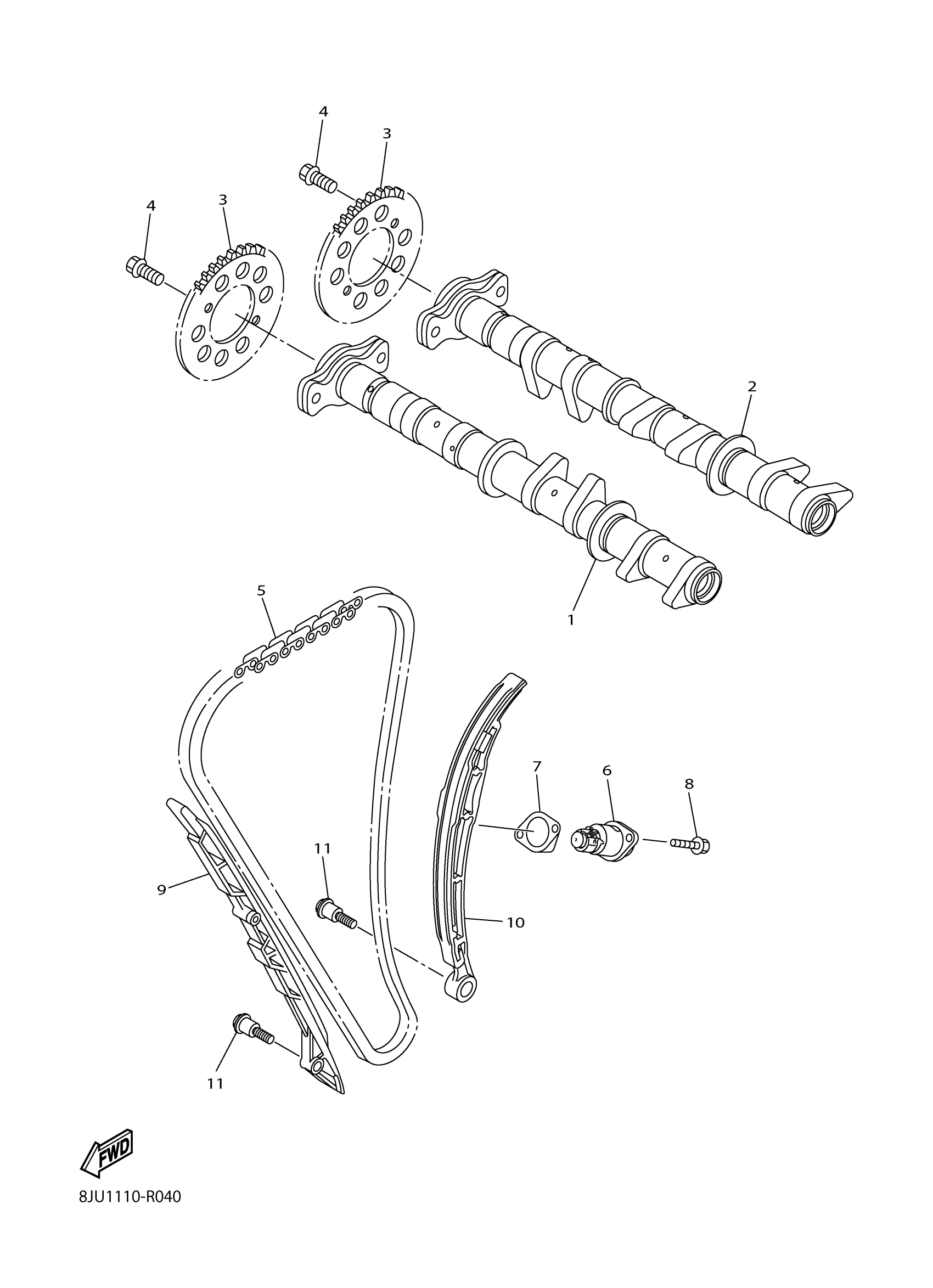 4
3
4
3
2
1
5
7
6
8
11
9
10
11
FWD
8JU1110-R040