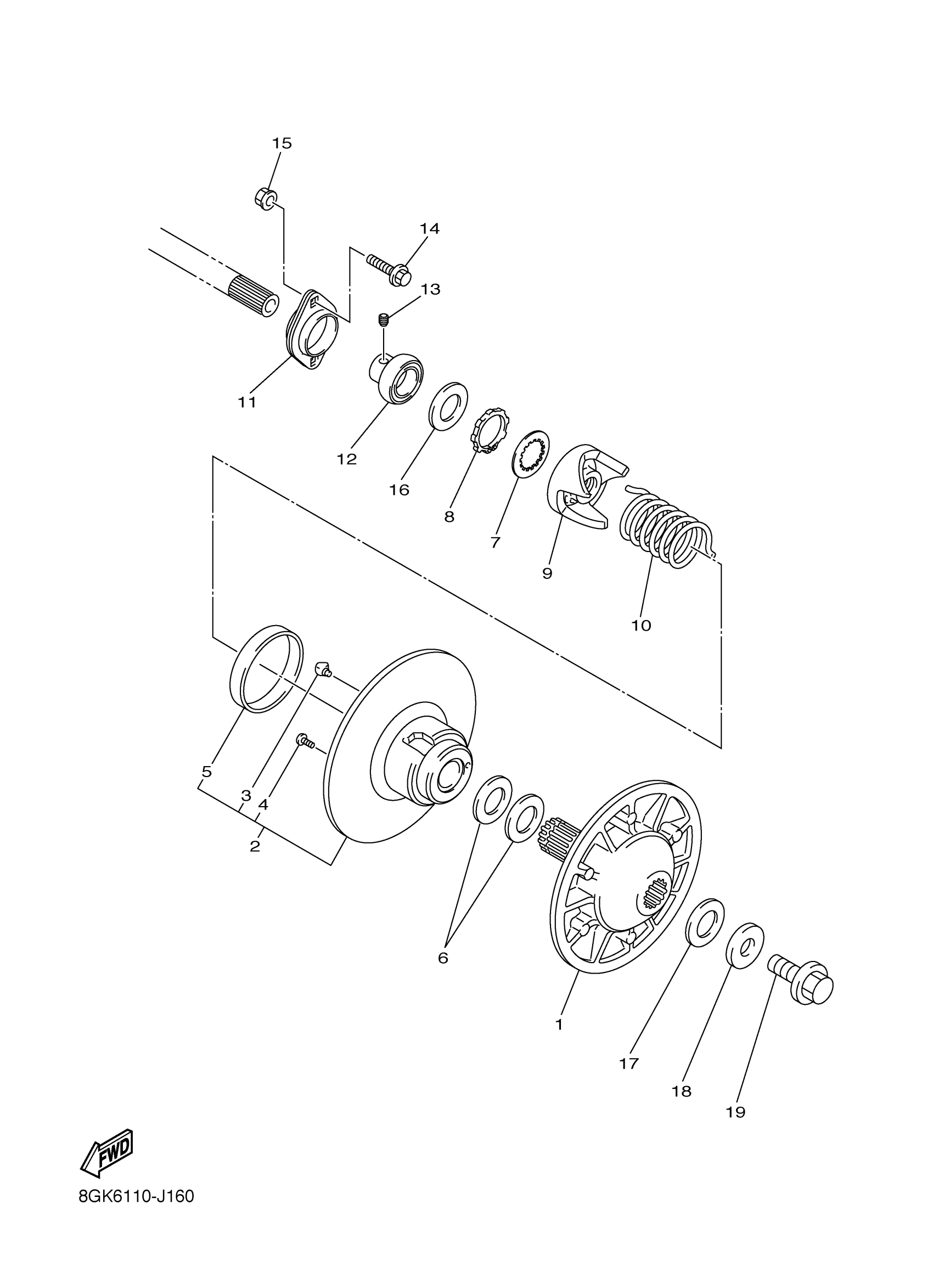 15
14
13
11
12
16
8
7
9
10
5
3
4
2
6
1
17
18
19
FWD
8GK6110-J160