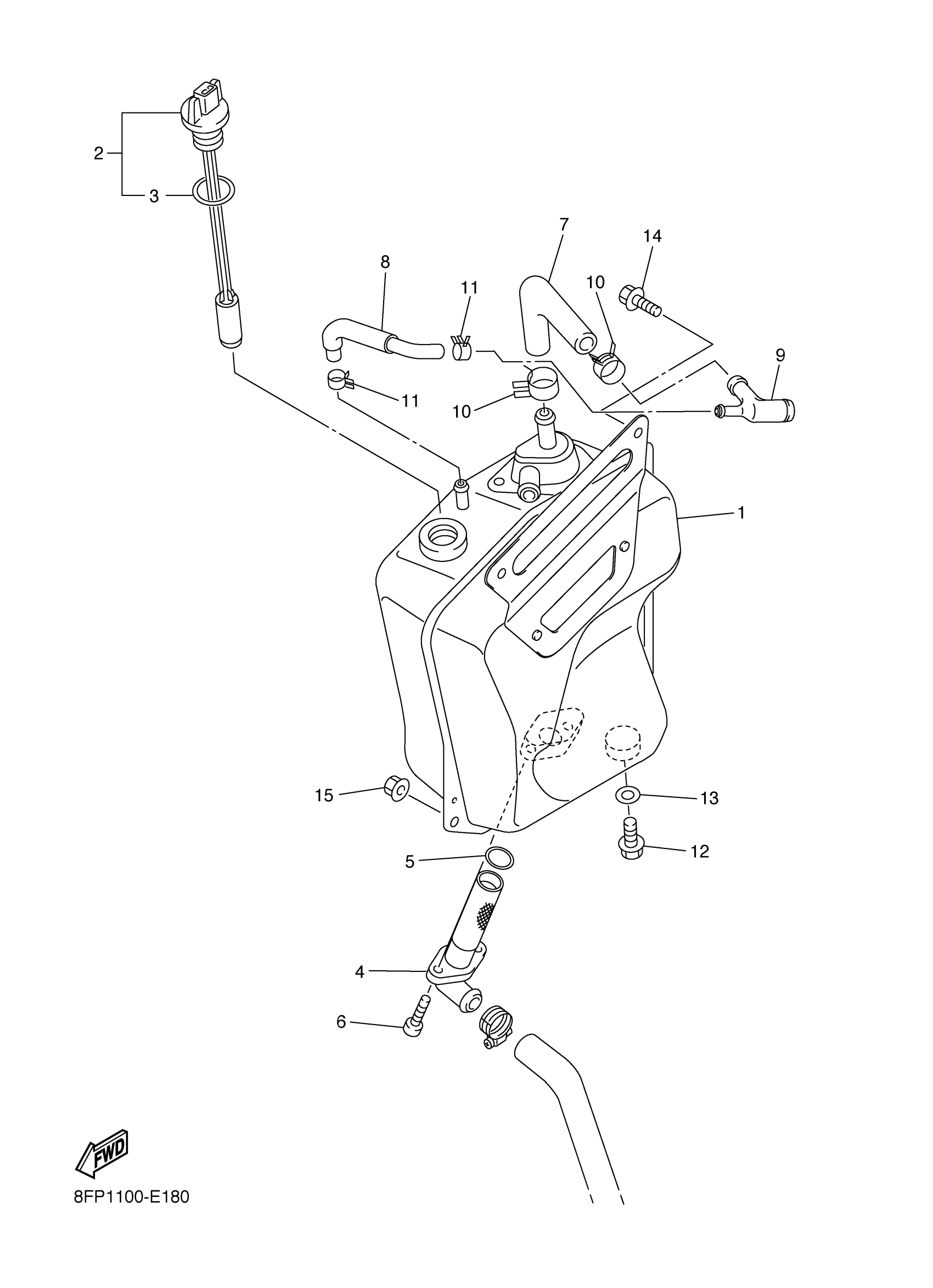 2
3
7
14
8
11
10
9
11
10
1
15
13
12
5
4
6
FWD
8FP1100-E180