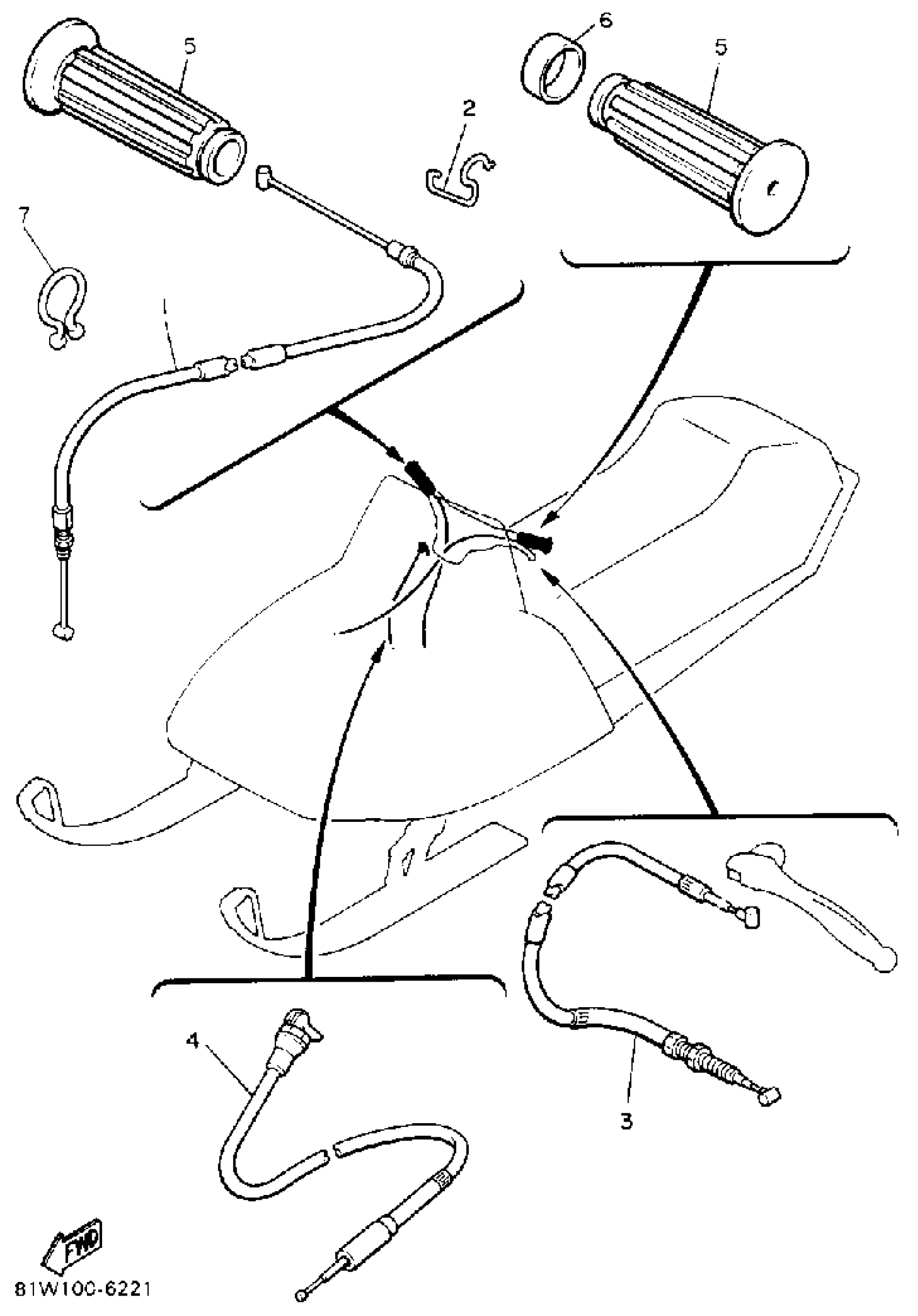 5
6
5
2
7
4
3
FWD
81W100-6221