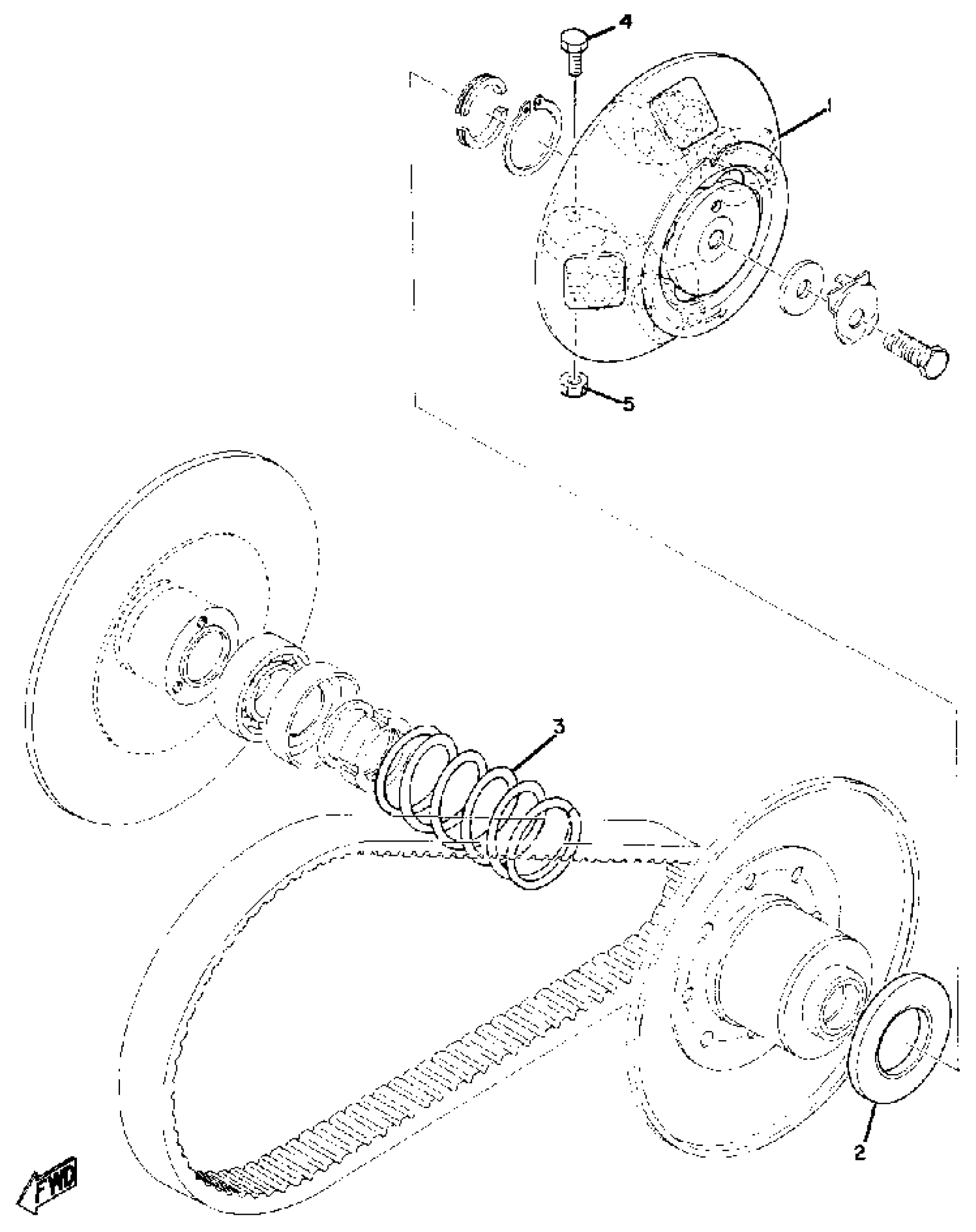 4
1
5
3
2
FWD