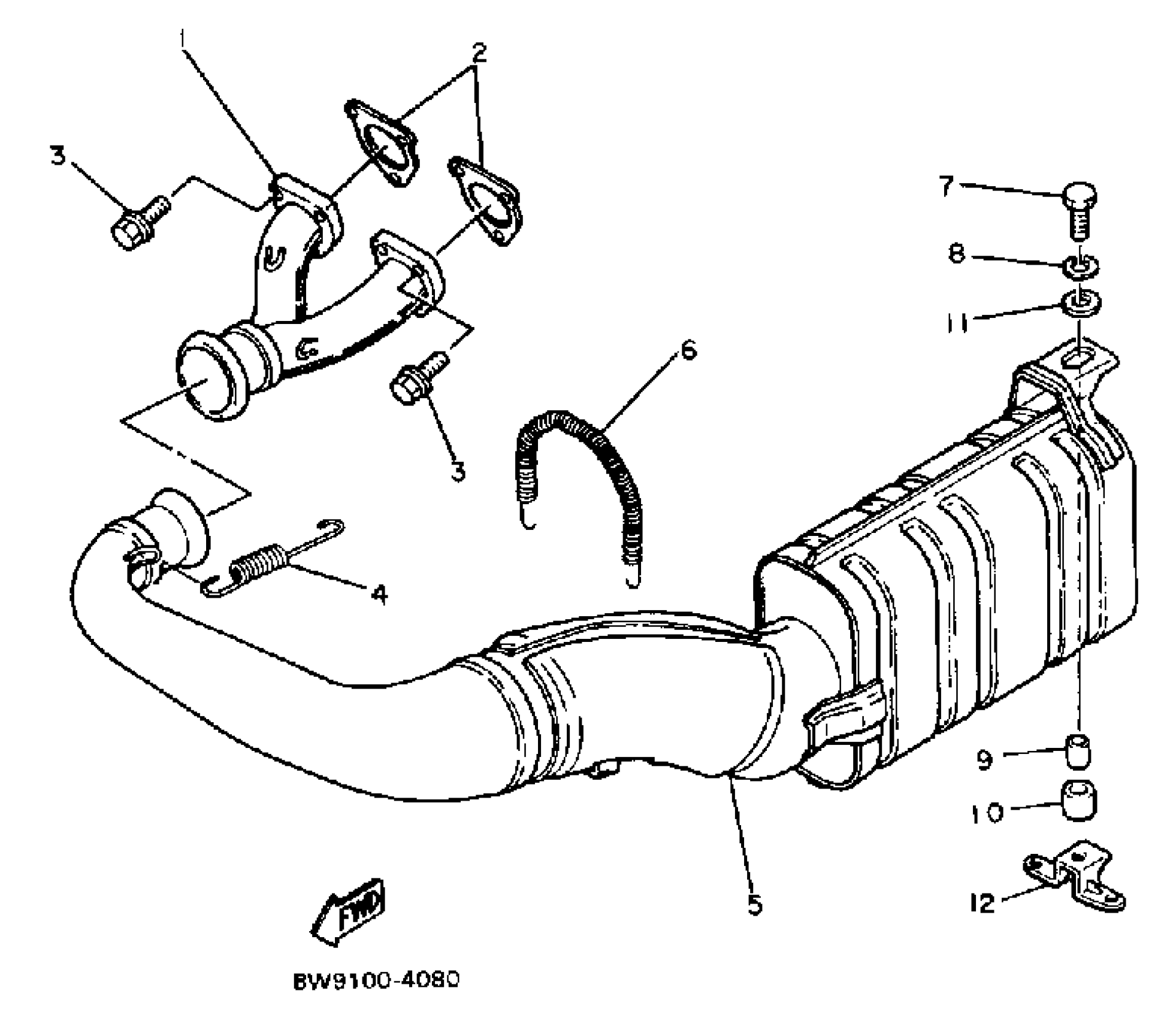 1
2
3
7
8
11
6
3
4
9
10
5
12
FWD
BW9100-4080