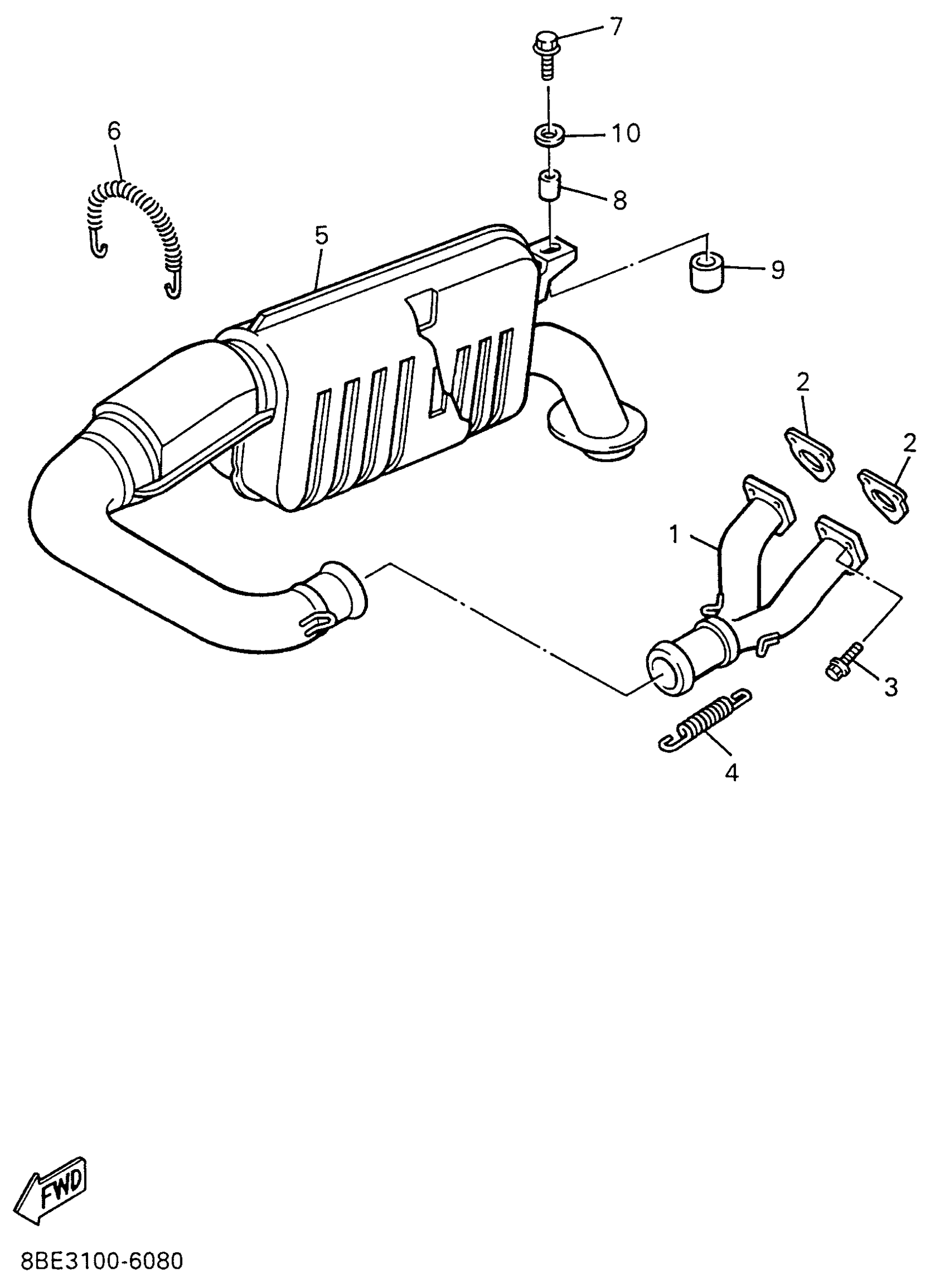 7
10
6
8
5
9
2
2
1
3
4
FWD
8BE3100-6080