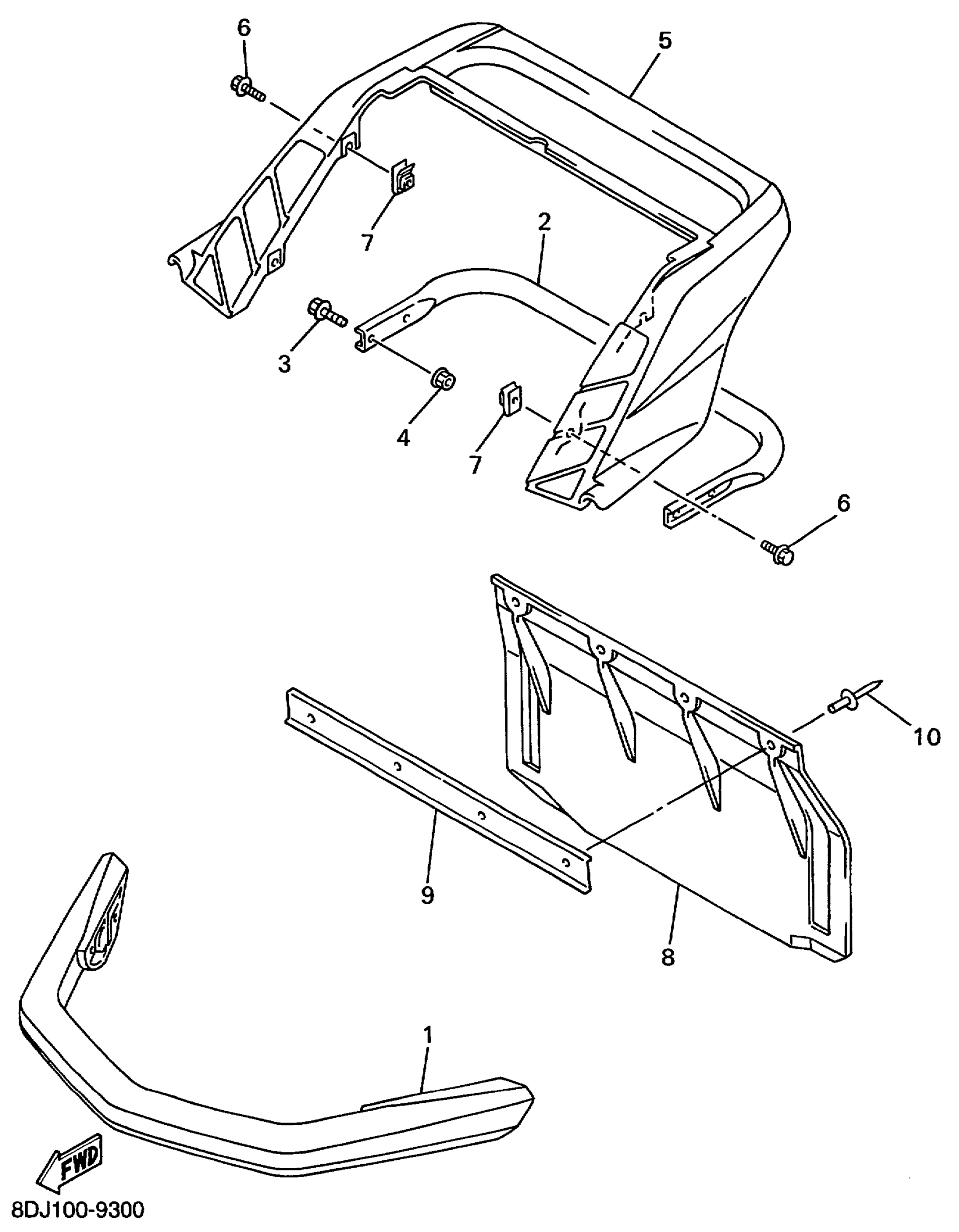 6
5
7
2
3
4
7
6
10
9
8
1
FWD
8DJ100-9300