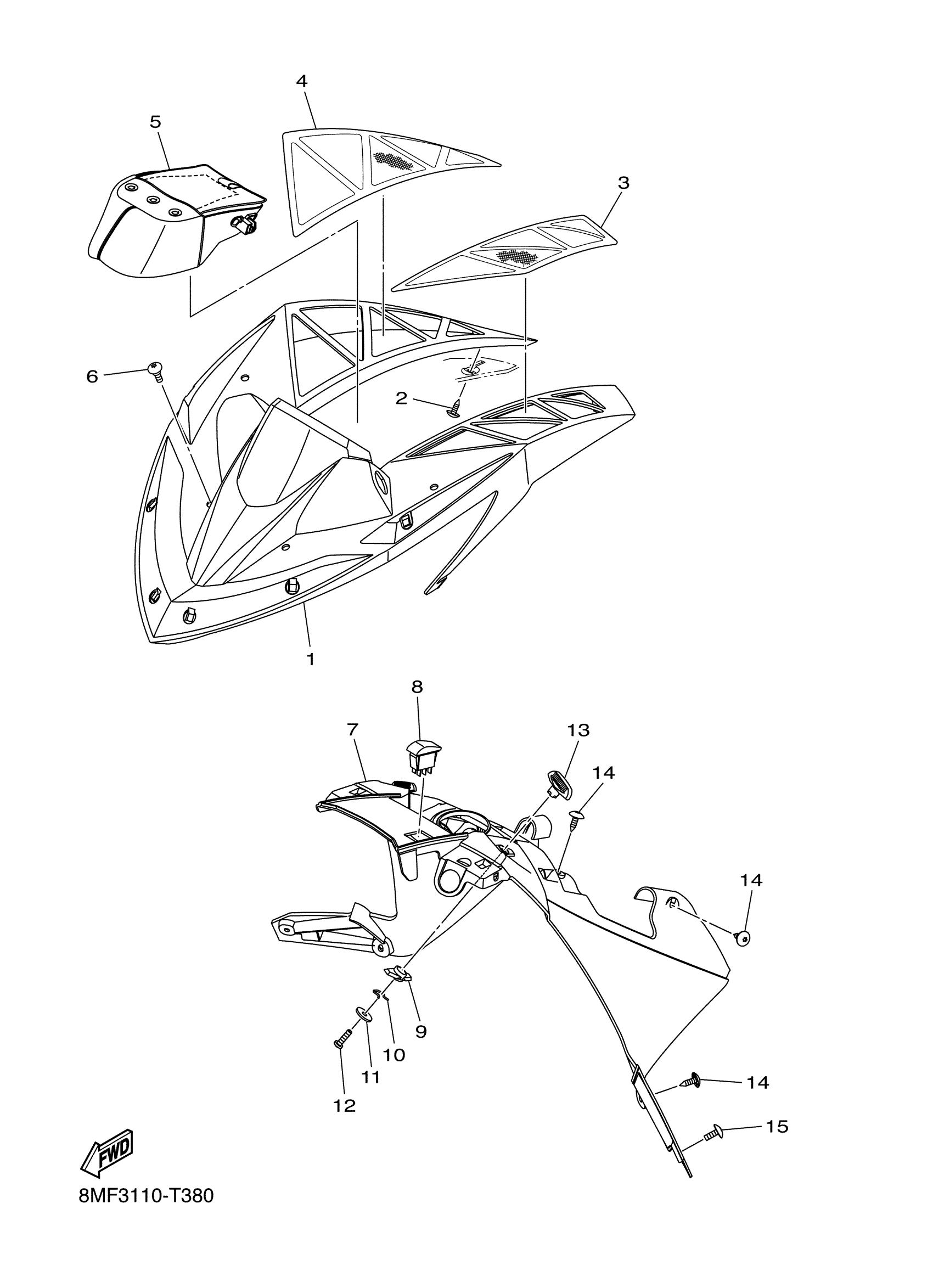 4
5
3
6
2
1
8
7
13
14
14
9
10
11
12
14
15
FWD
8MF3110-T380