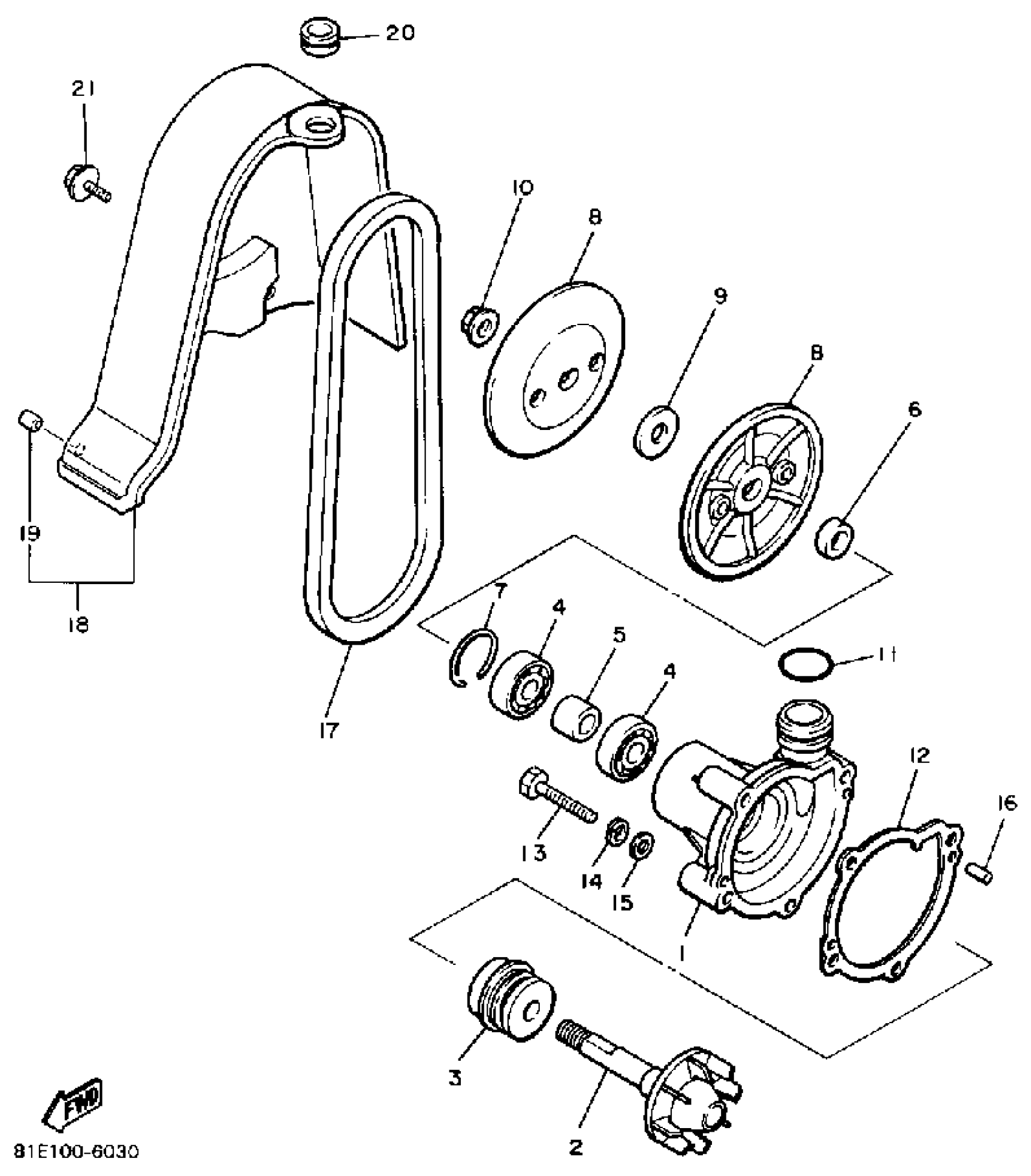 20
21
10
8
9
8
6
19
18
7
4
5
4
11
17
12
16
13
14
15
1
3
2
FWD
81E100-6030