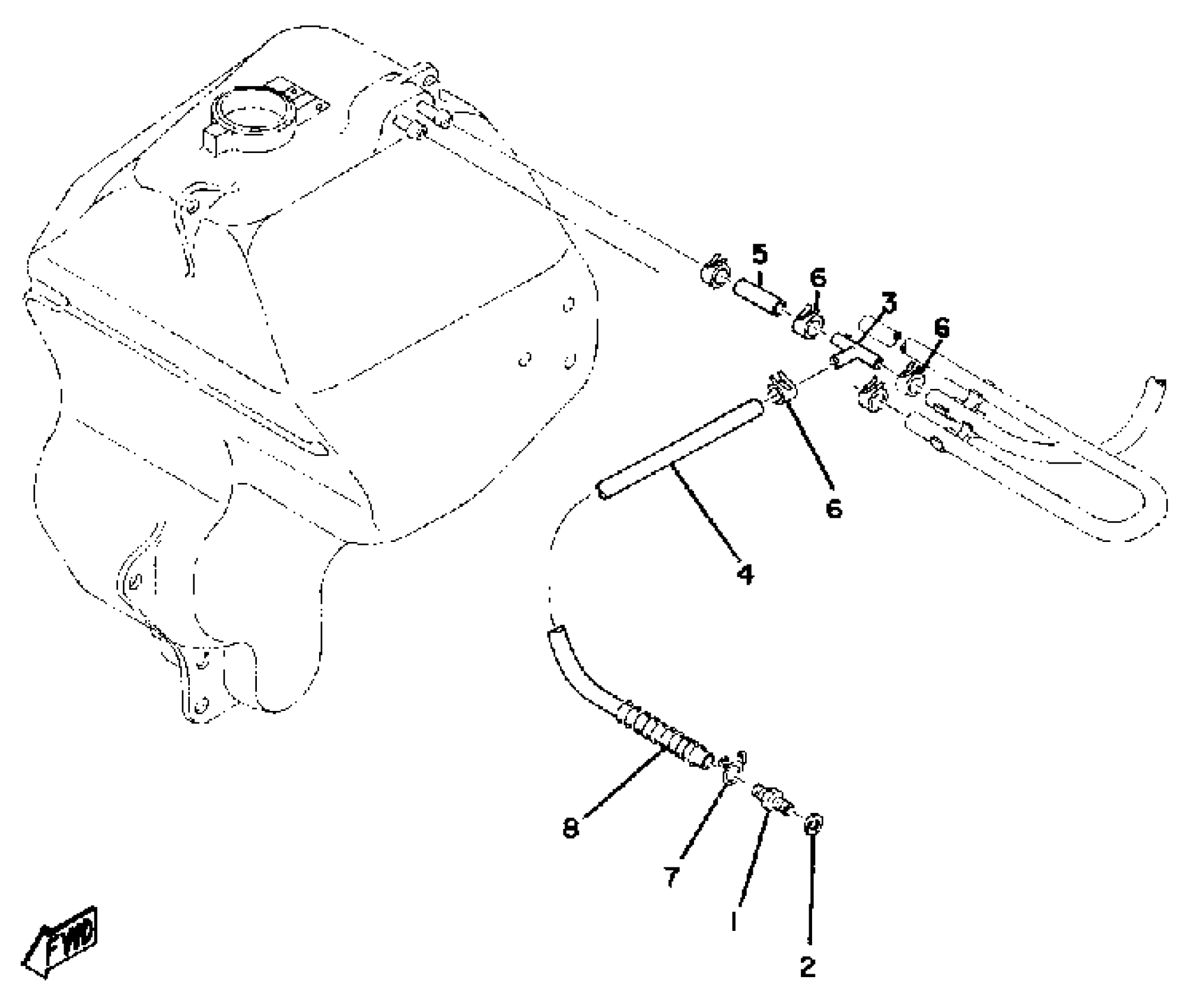 5
6
3
6
6
4
8
7
1
2
FWD