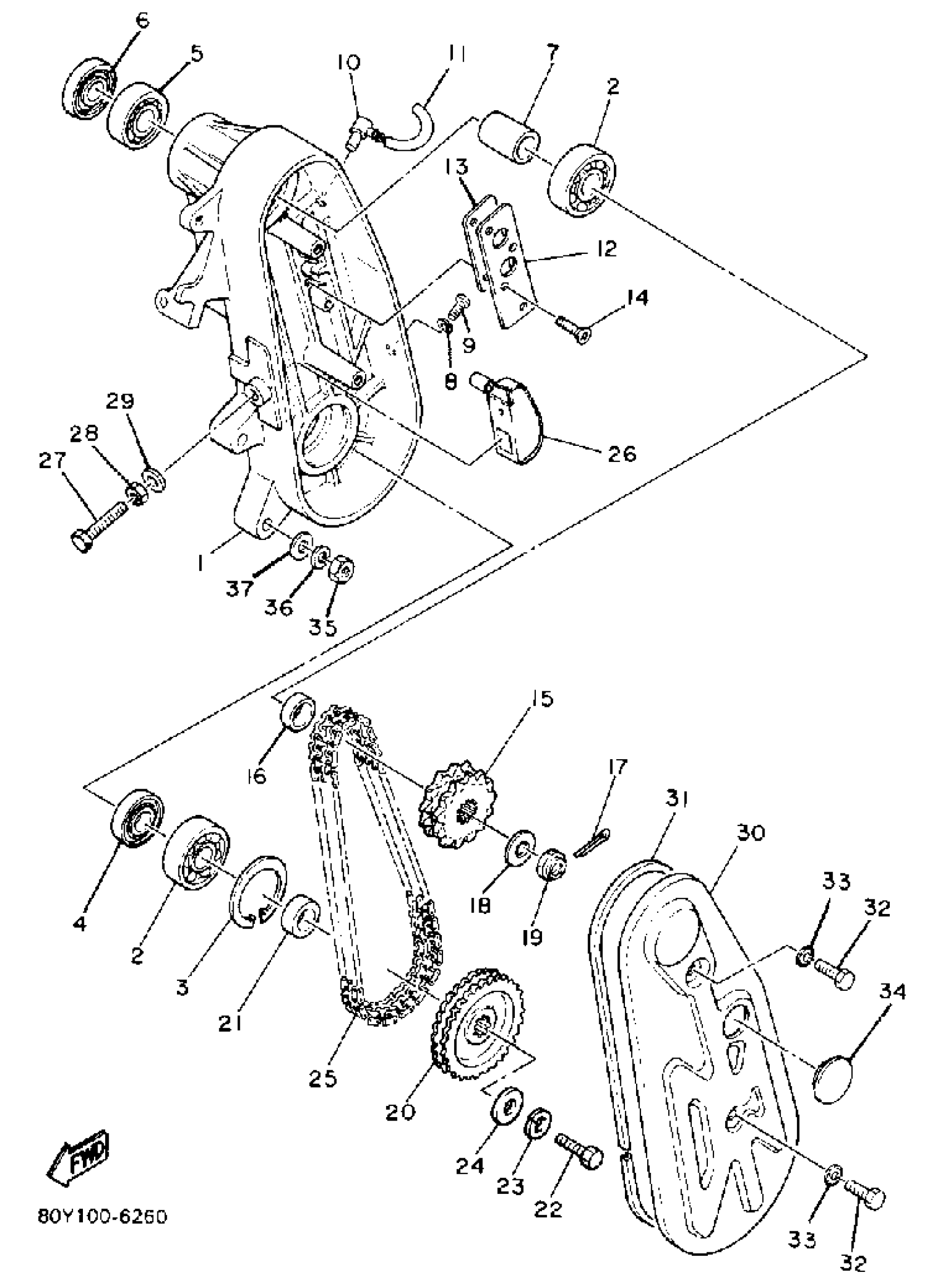 6
5
10
11
7
2
13
12
14
9
8
29
28
27
26
1
37
36
35
15
16
17
31
30
4
2
3
21
18
19
33
32
34
25
20
24
23
22
33
32
FWD
80Y100-6260