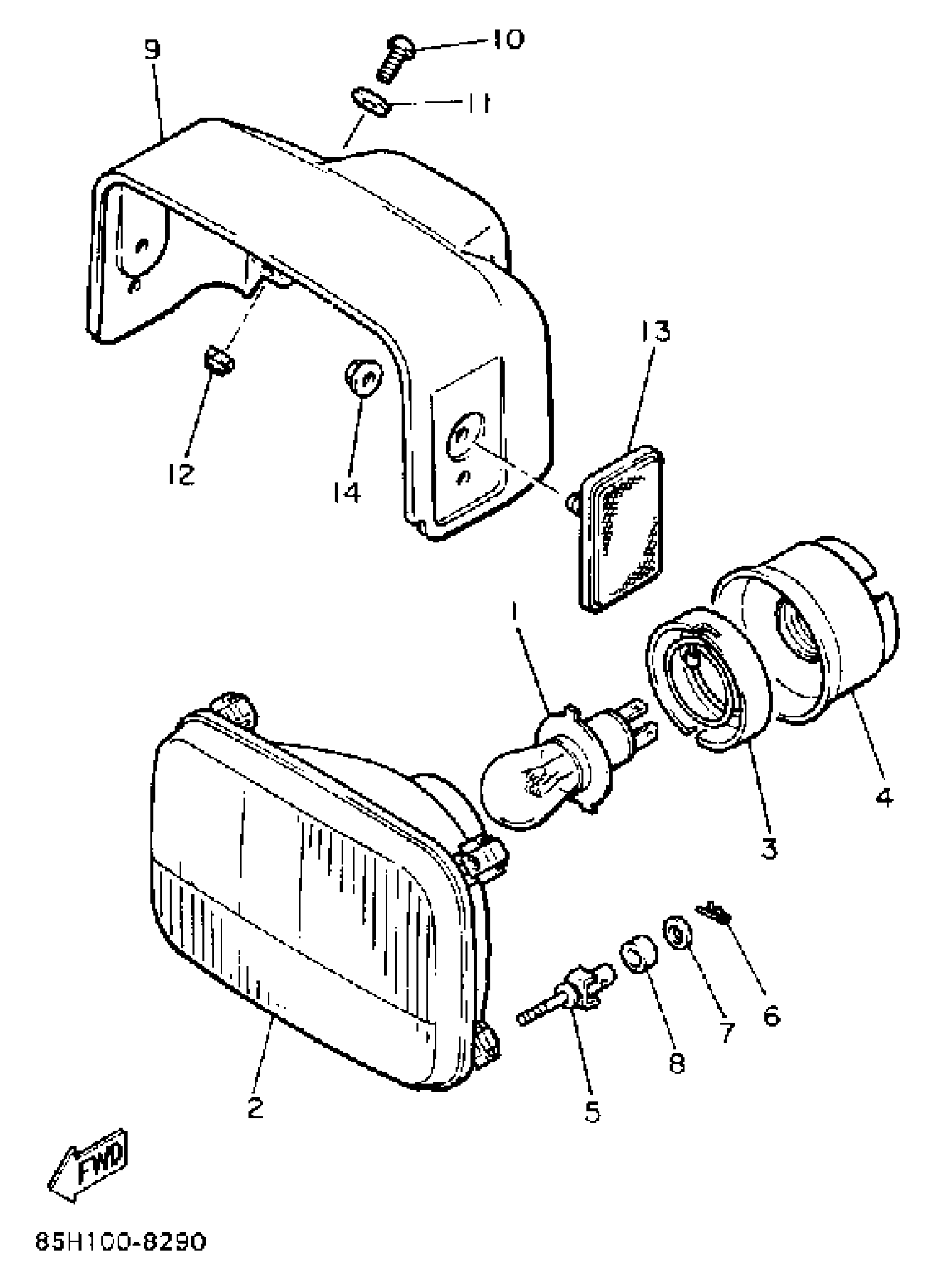 9
10
11
13
12
14
1
4
3
6
7
8
5
2
FWD
85H100-8290