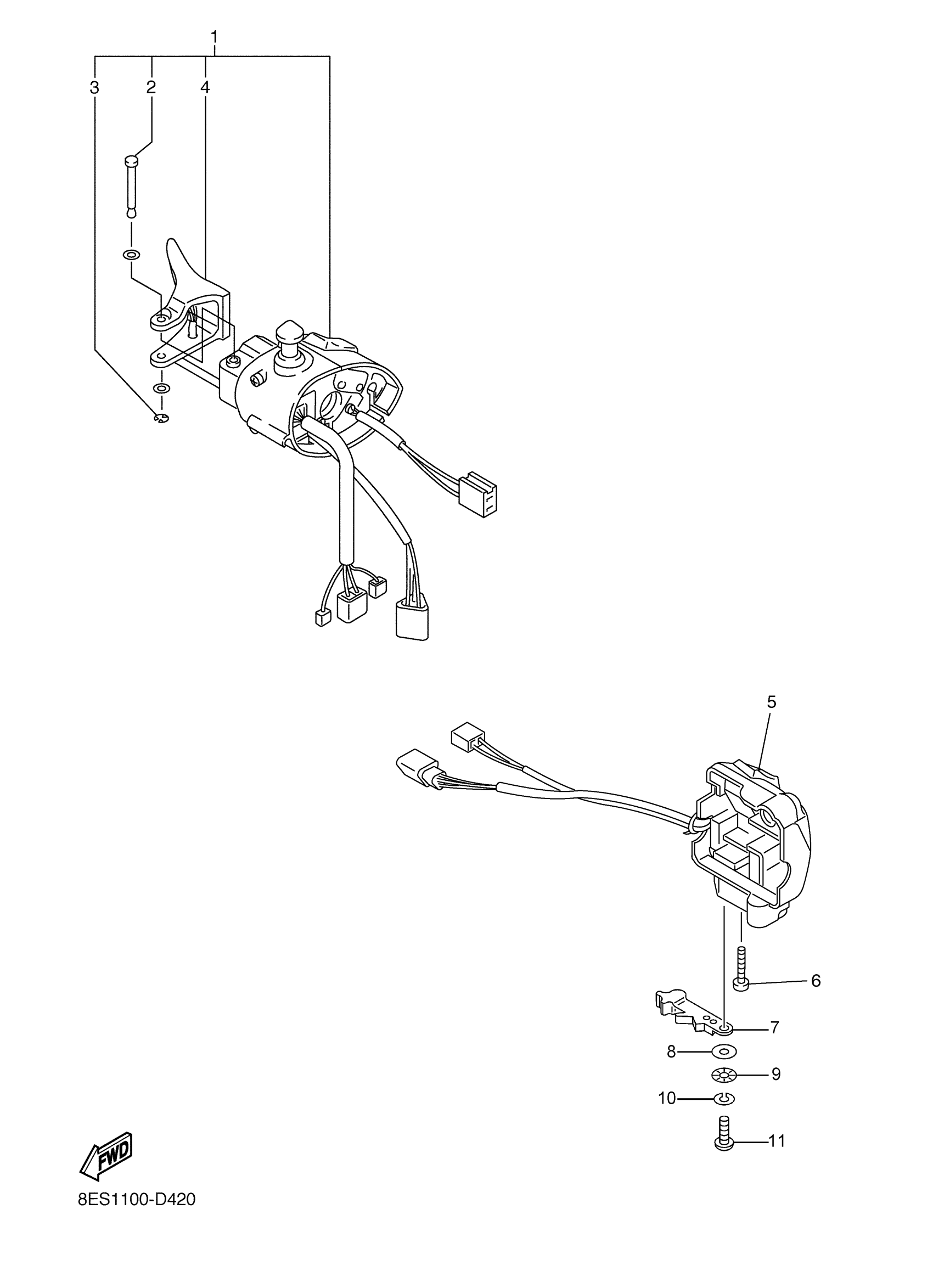 1
3
2
4
5
6
7
8
9
10
11
FWD
8ES1100-D420