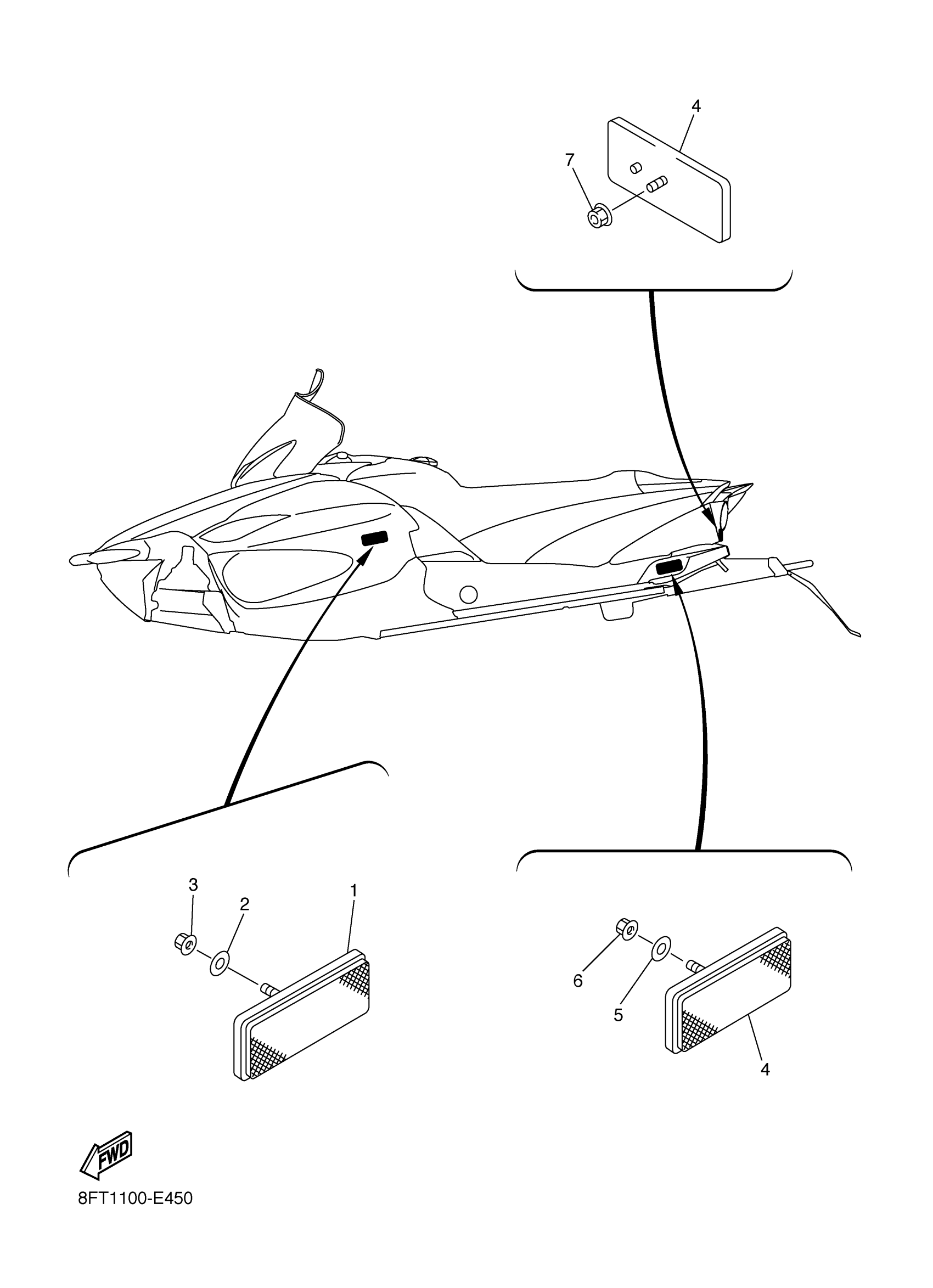 4

7

3

2

1

6

5

4

FWD

8FT1100-E450