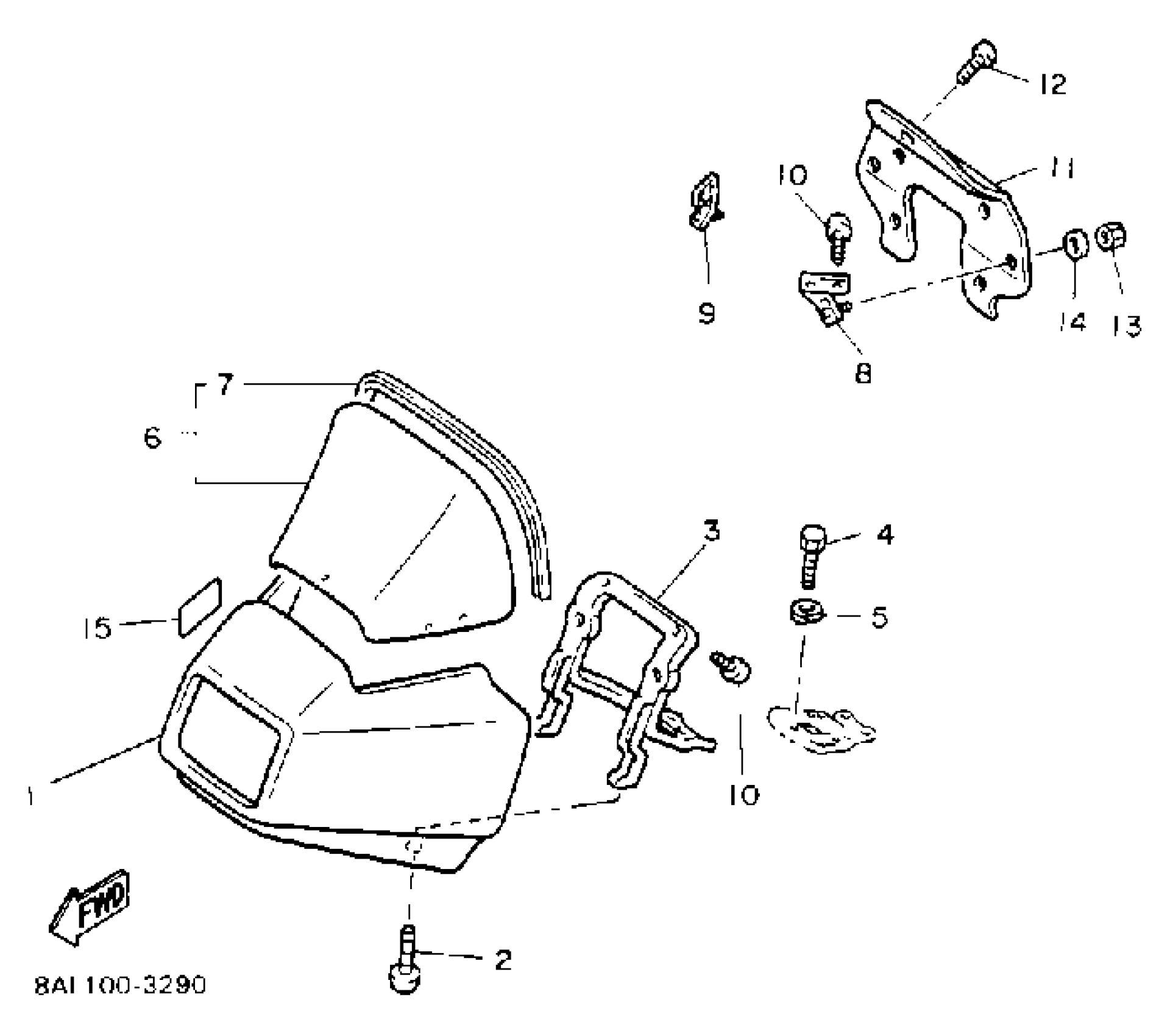 12
11
10
9
14
13
8
7
6
3
4
5
15
10
1
FWD
2
8AI 100-3290