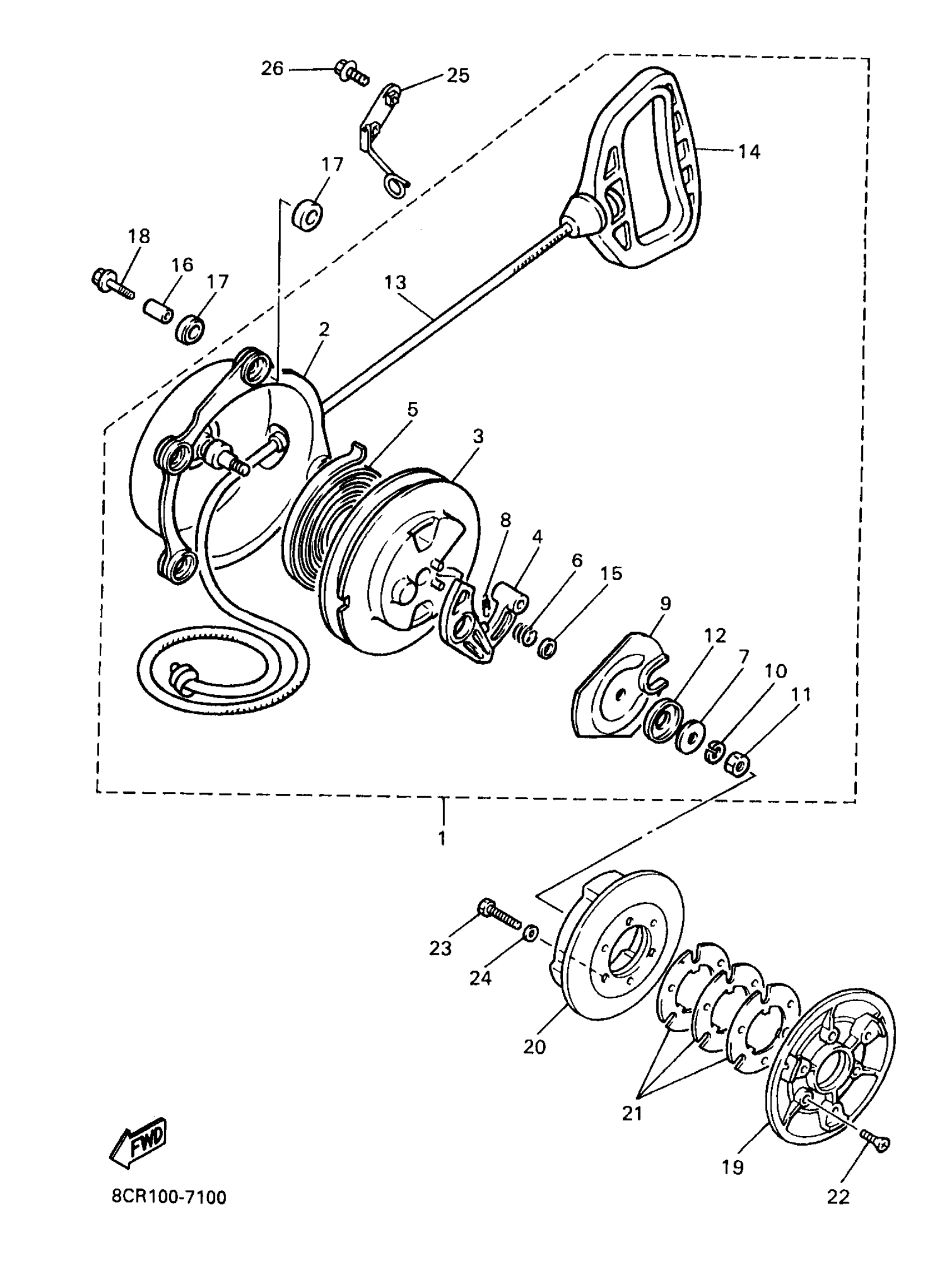 26
25
14
17
18
16
17
13
2
5
3
8
4
6
15
9
12
7
10
11
1
23
24
20
21
19
22
FWD
8CR100-7100