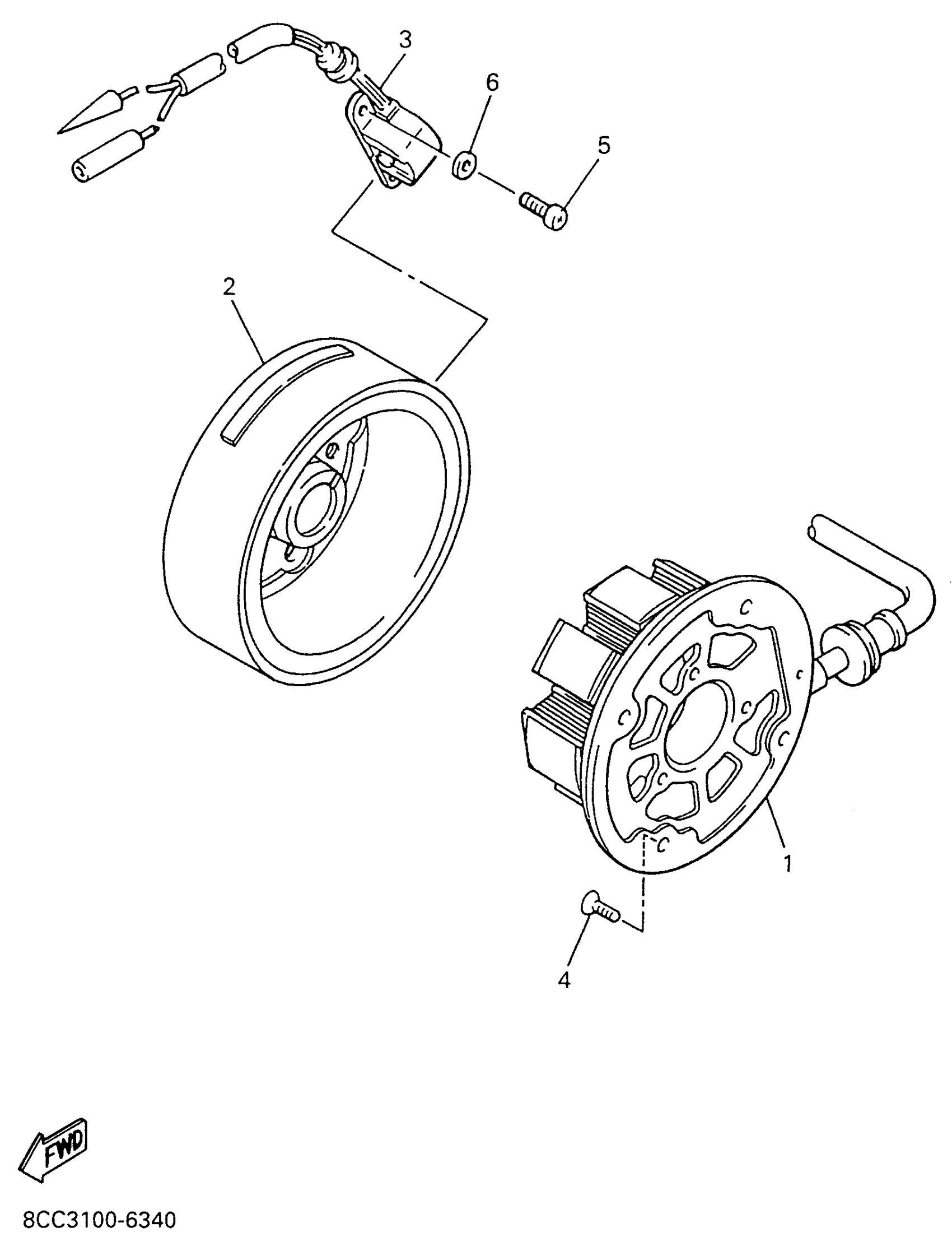 3
6
5
2
1
4
FWD
8CC3100-6340