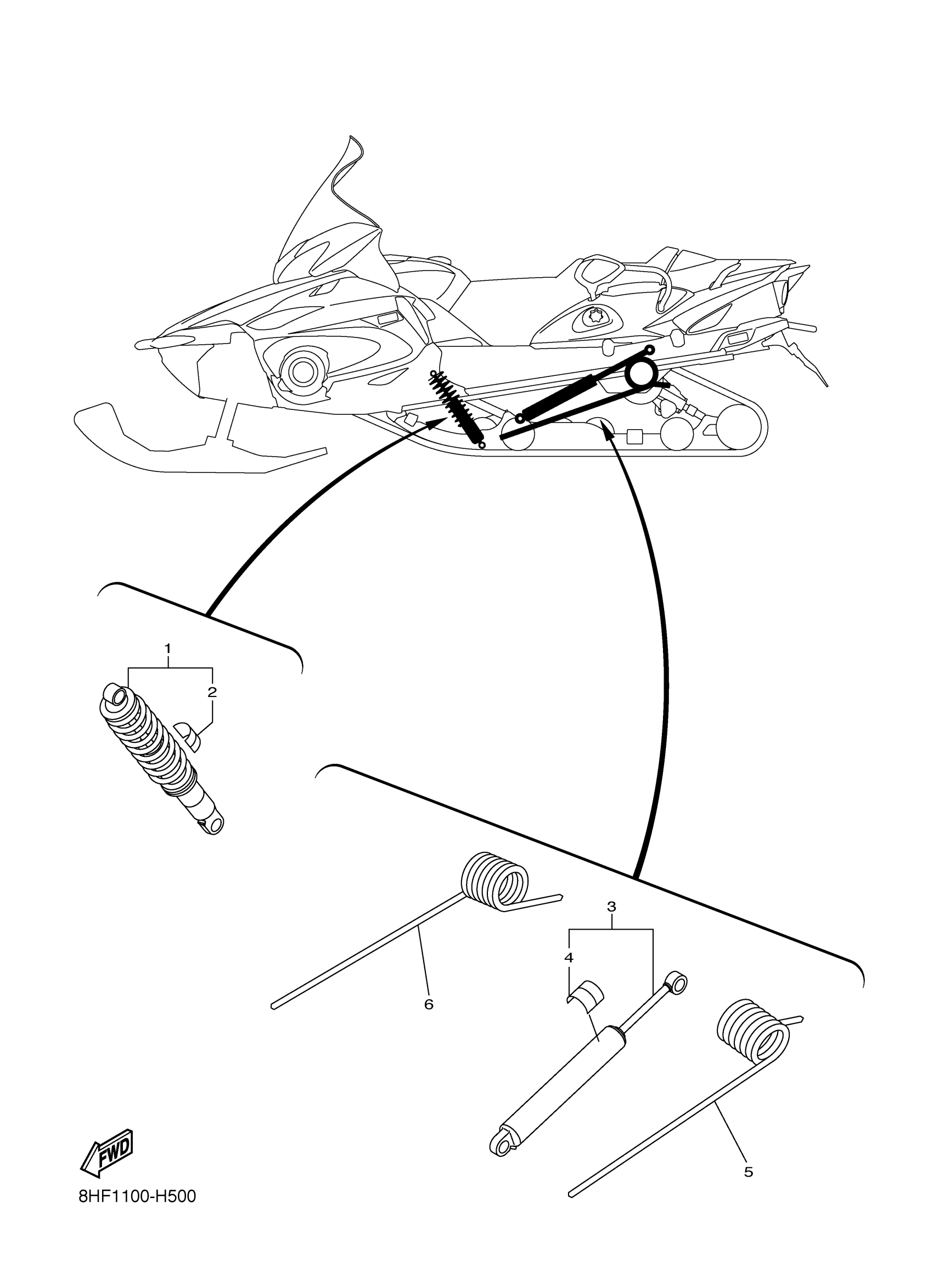 1
2
3
4
6
5
FWD
8HF1100-H500