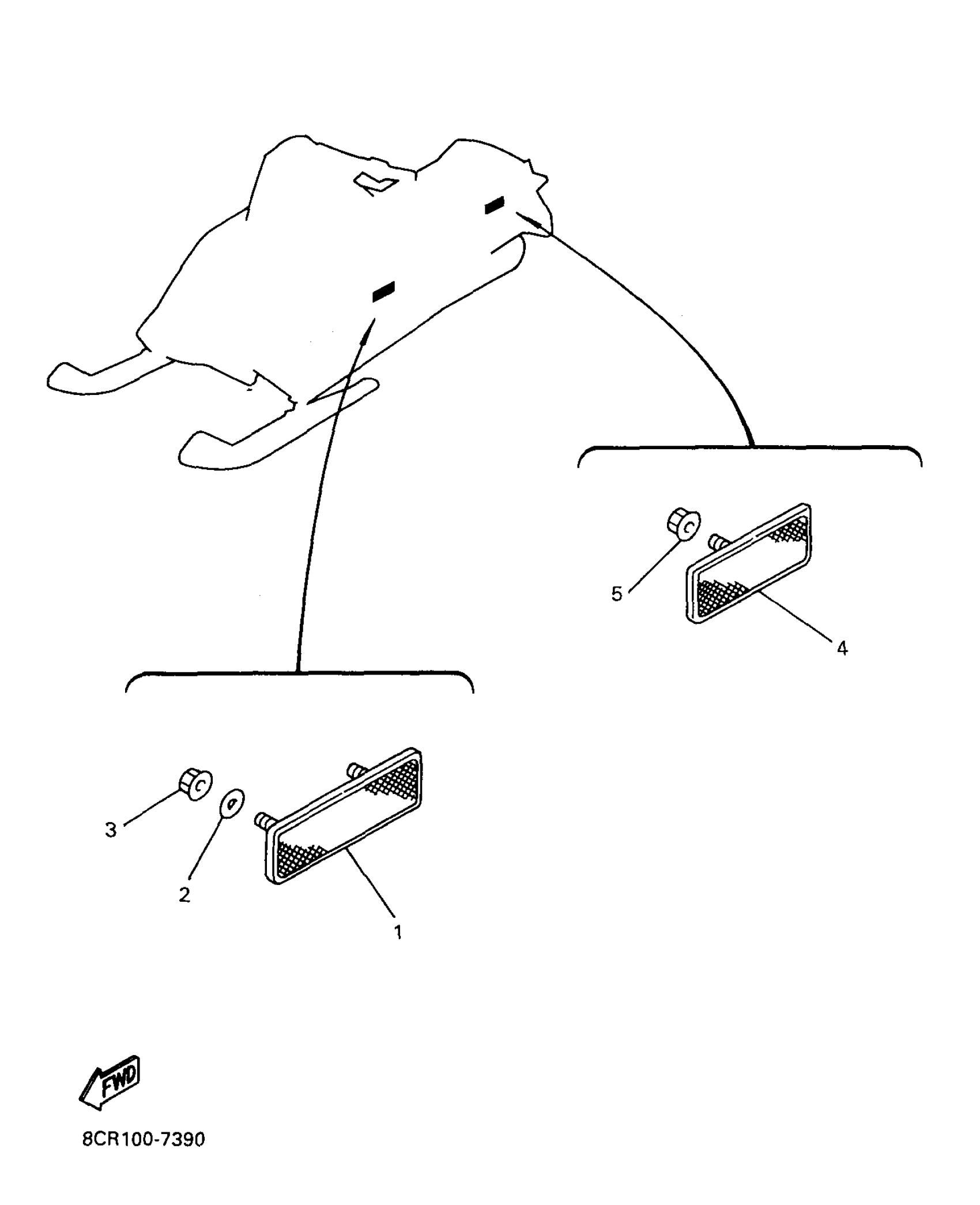 5

4

3

2

1

FWD

8CR100-7390