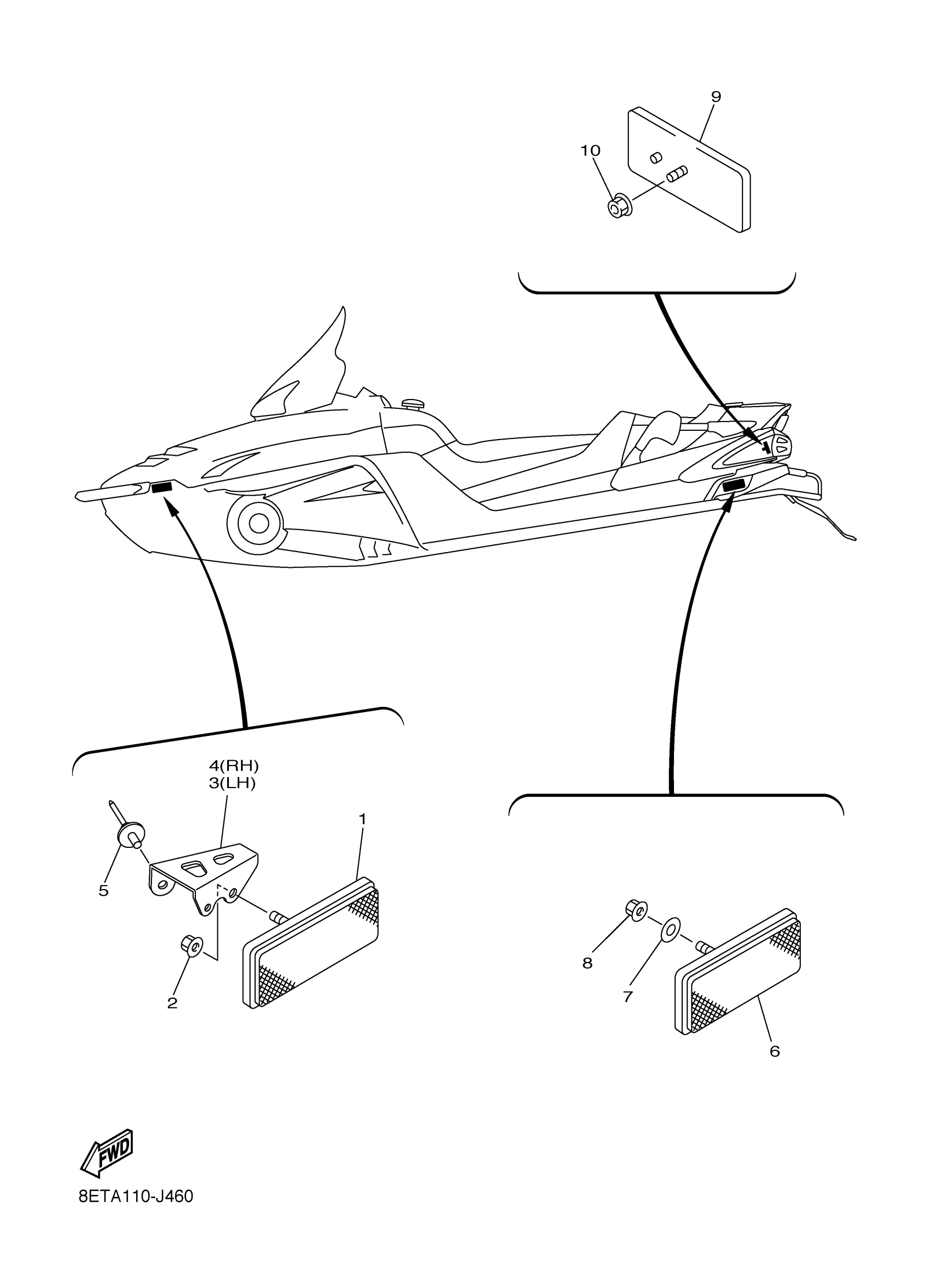 9

10

4(RH)
3(LH)

1

5

2

8

7

6

FWD

8ETA110-J460