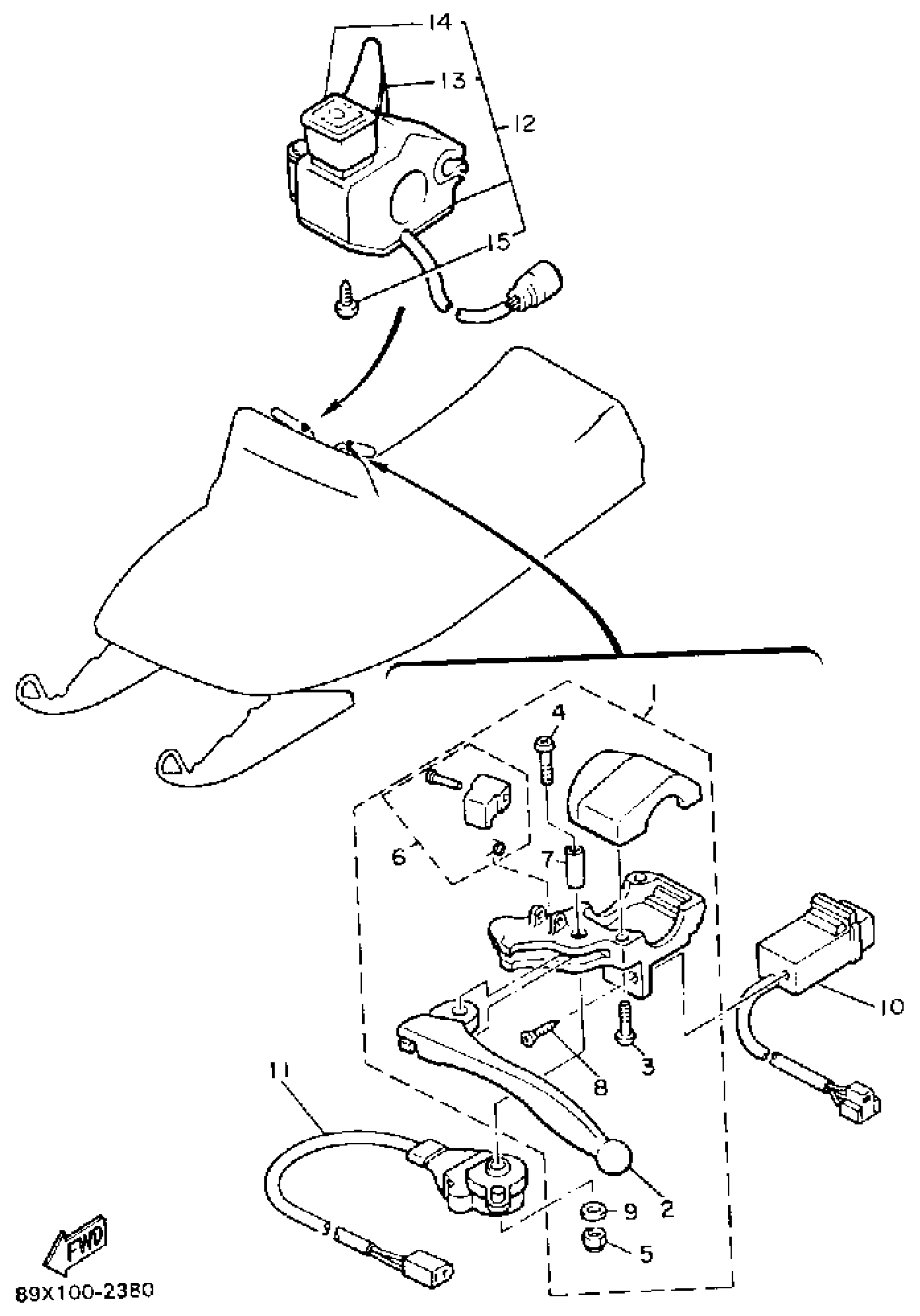 14
13
12
15
1
4
6
7
10
3
8
11
2
9
5
FWD
89X100-2380